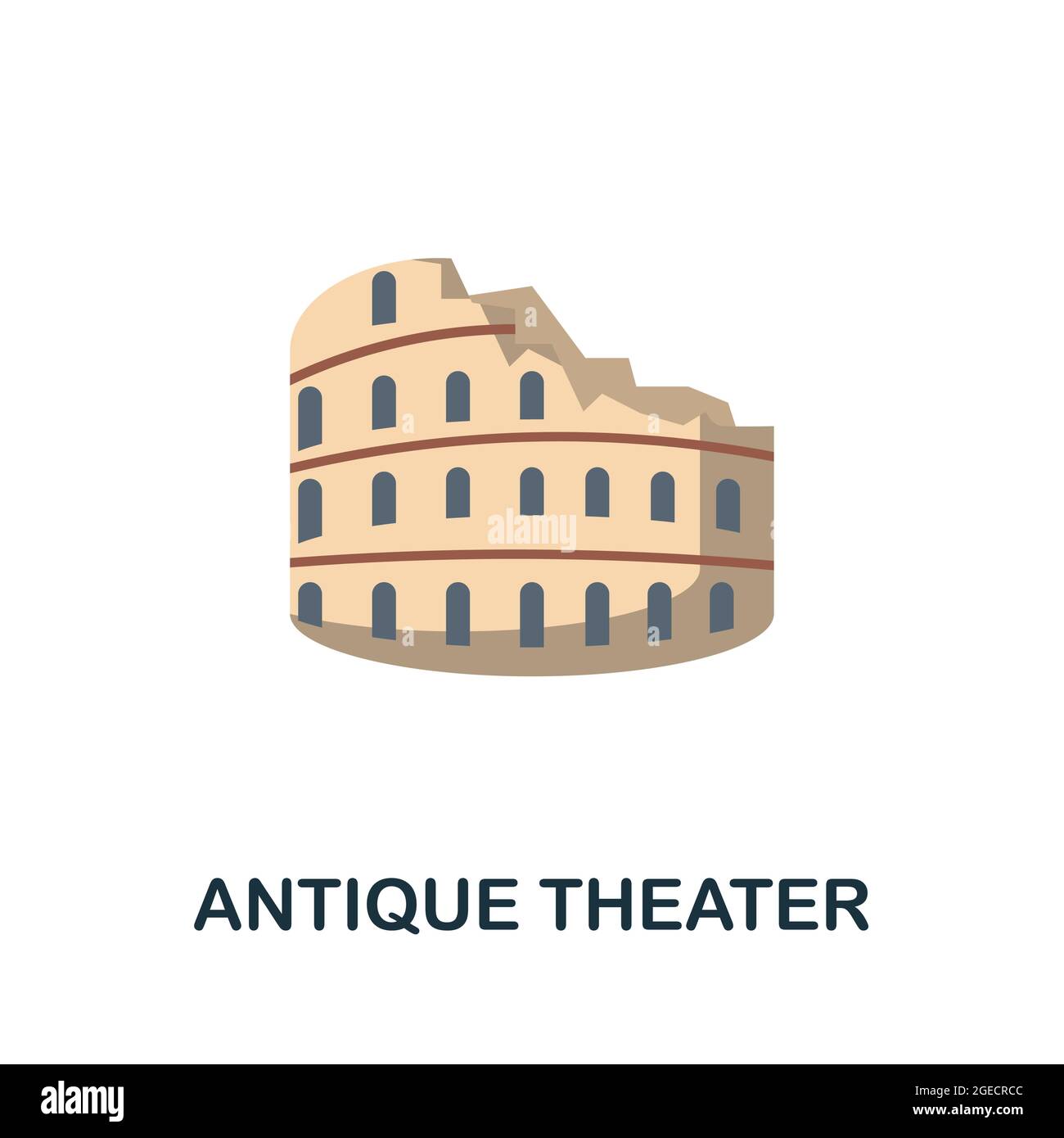 alamy

ANTIQUE THEATER

alamy
Image ID: 2GECRCC
www.alamy.com