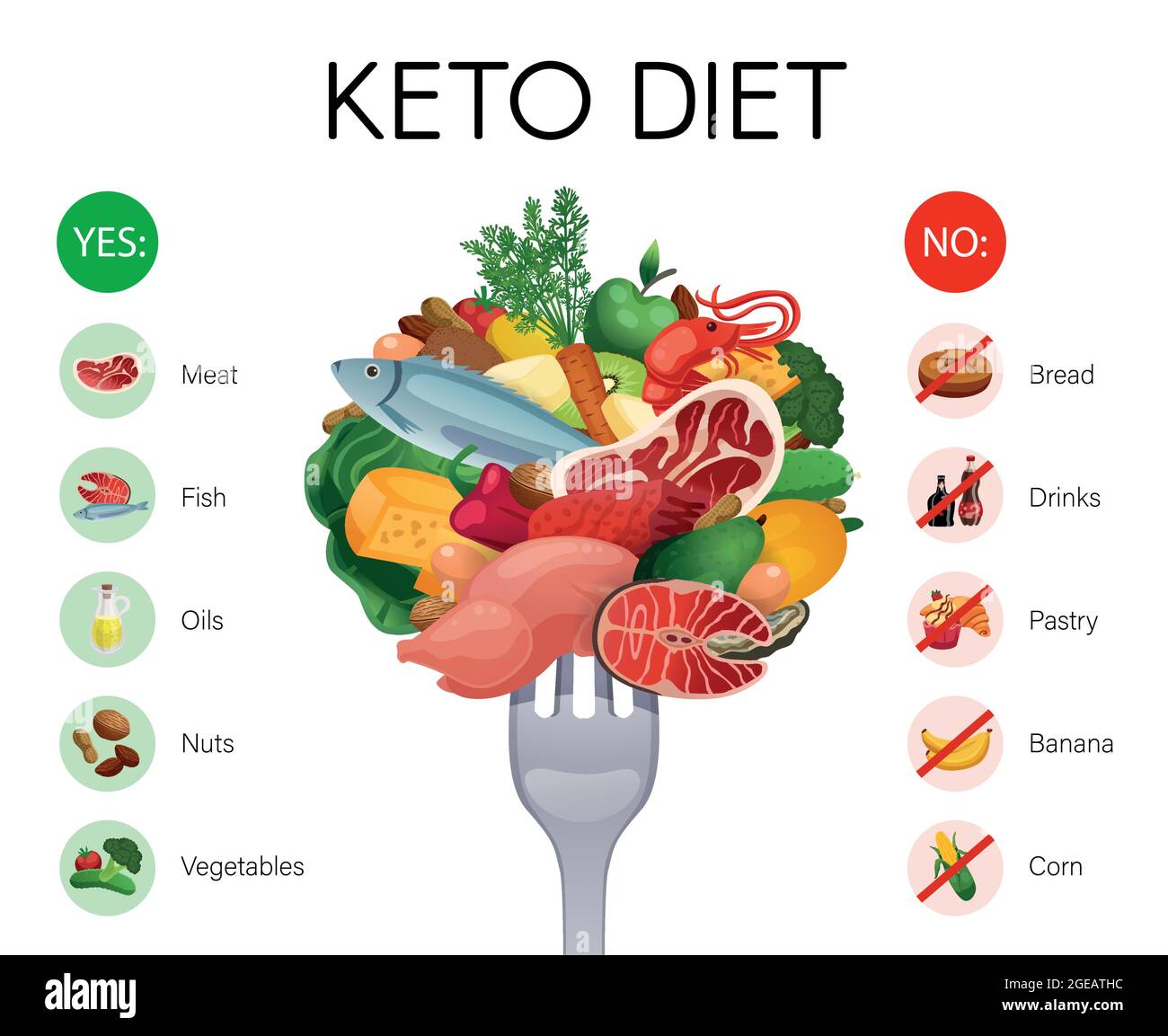 KETO DIET

YES:

Meat

Fish

Oils

Nuts

Vegetables

NO:

Bread

Drinks

Pastry

Banana

Corn

alamy

Image ID: 2GEATHC
www.alamy.com