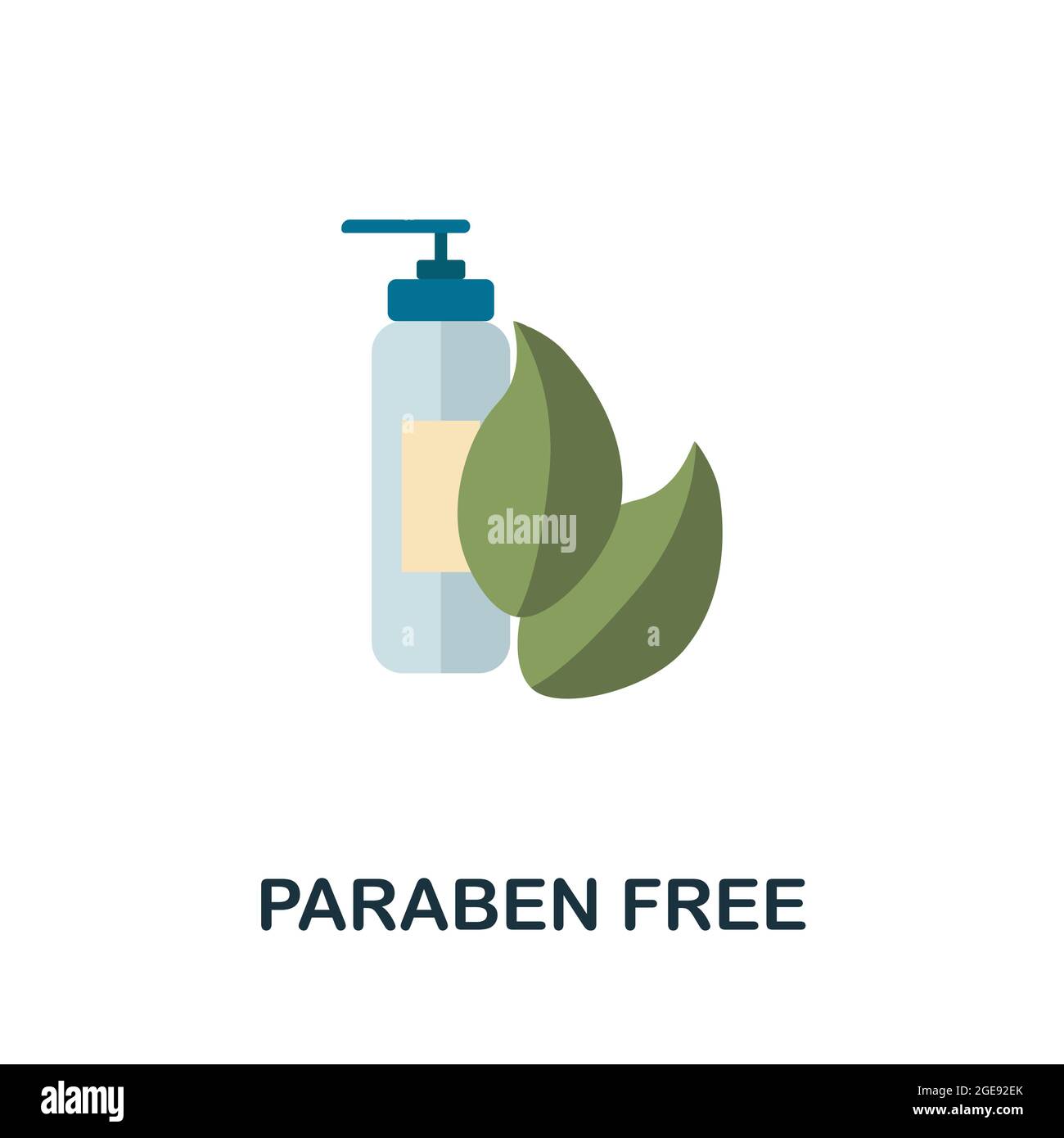 alamy

a

a

PARABEN FREE

alamy

Image ID: 2GE92EK
www.alamy.com