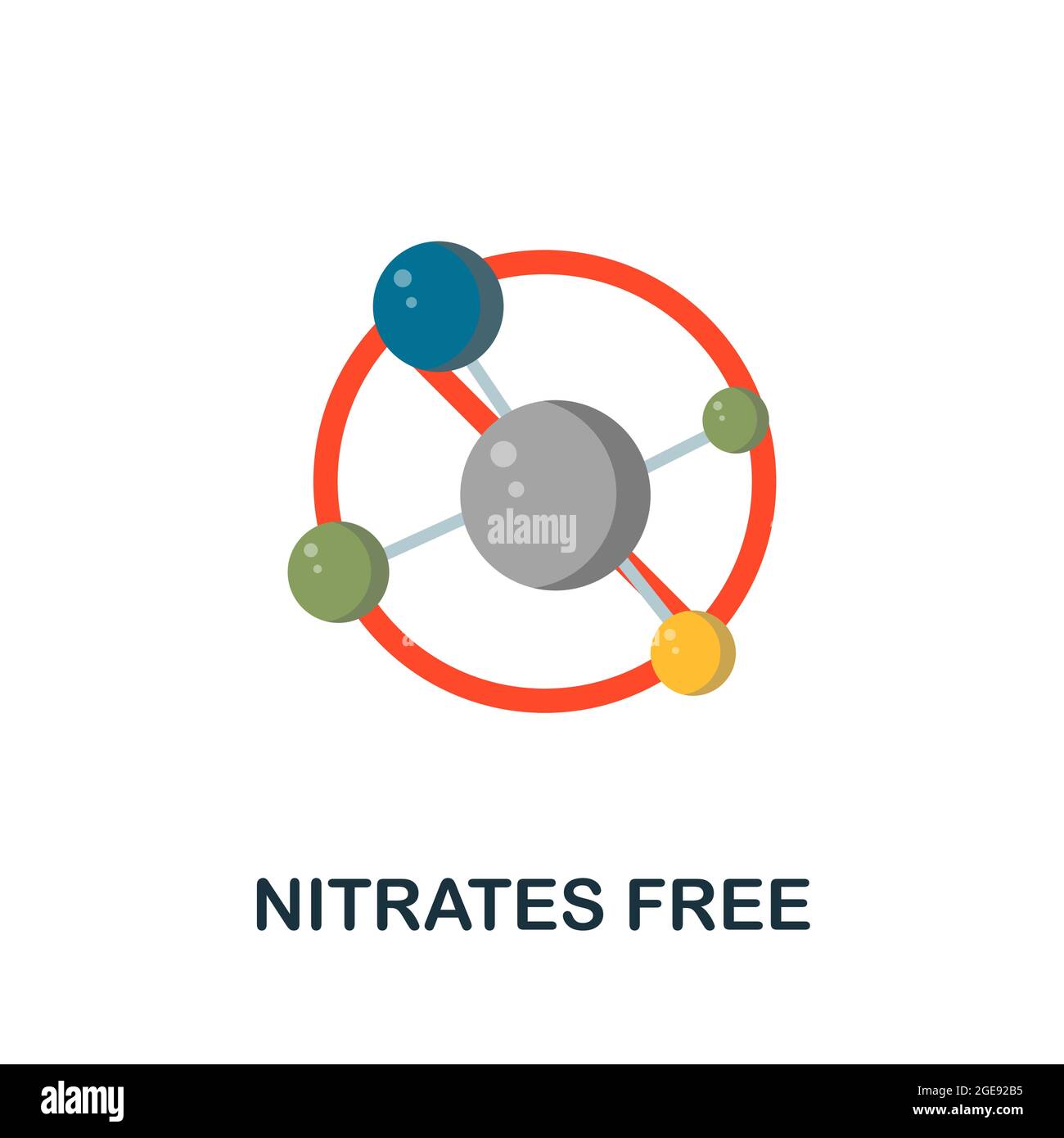 alamy

NITRATES FREE

alamy

Image ID: 2GE92B5
www.alamy.com