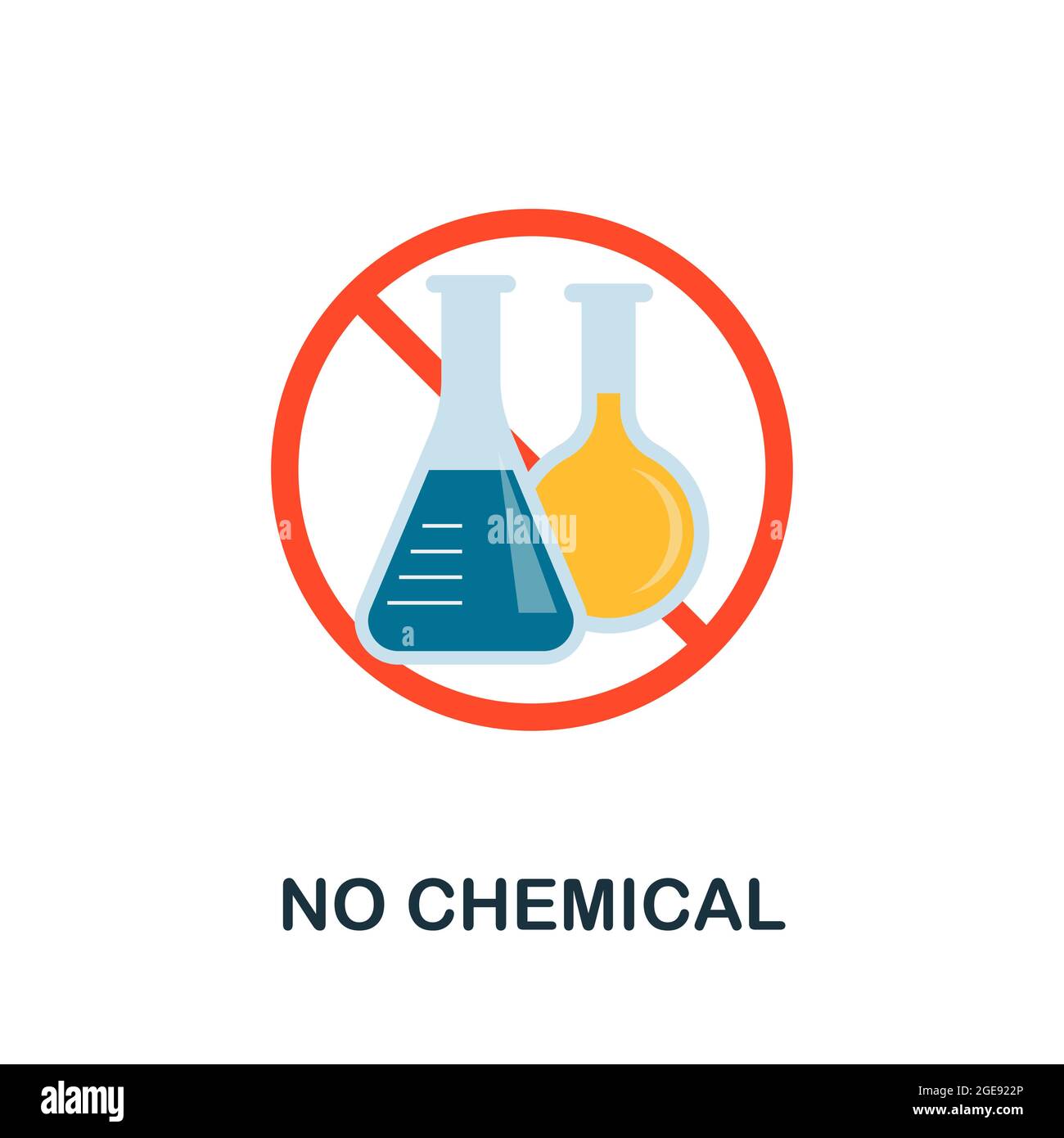 alamy

NO CHEMICAL

alamy

Image ID: 2GE922P
www.alamy.com