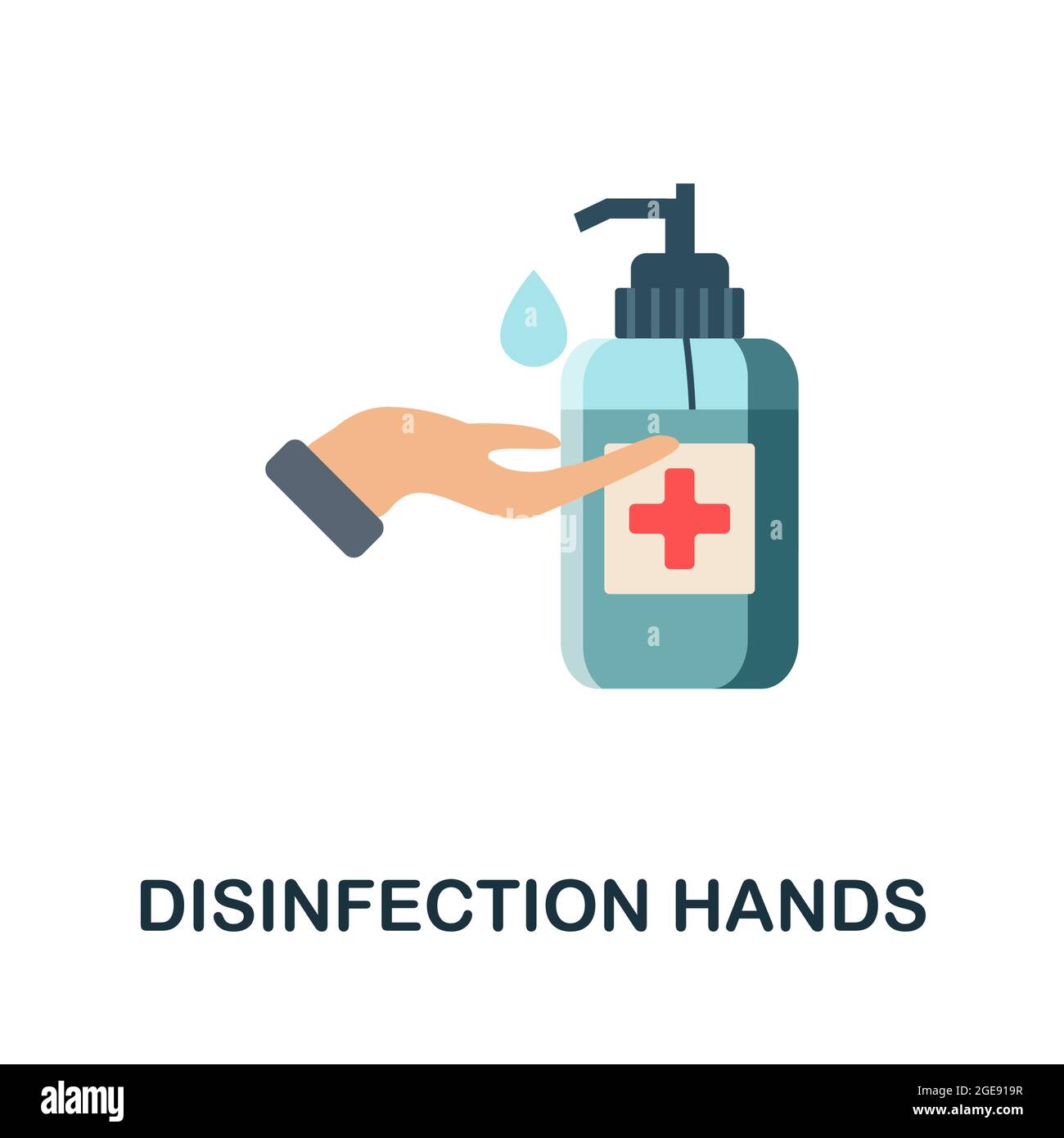 DISINFECTION HANDS

alamy

Image ID: 2GE919R
www.alamy.com