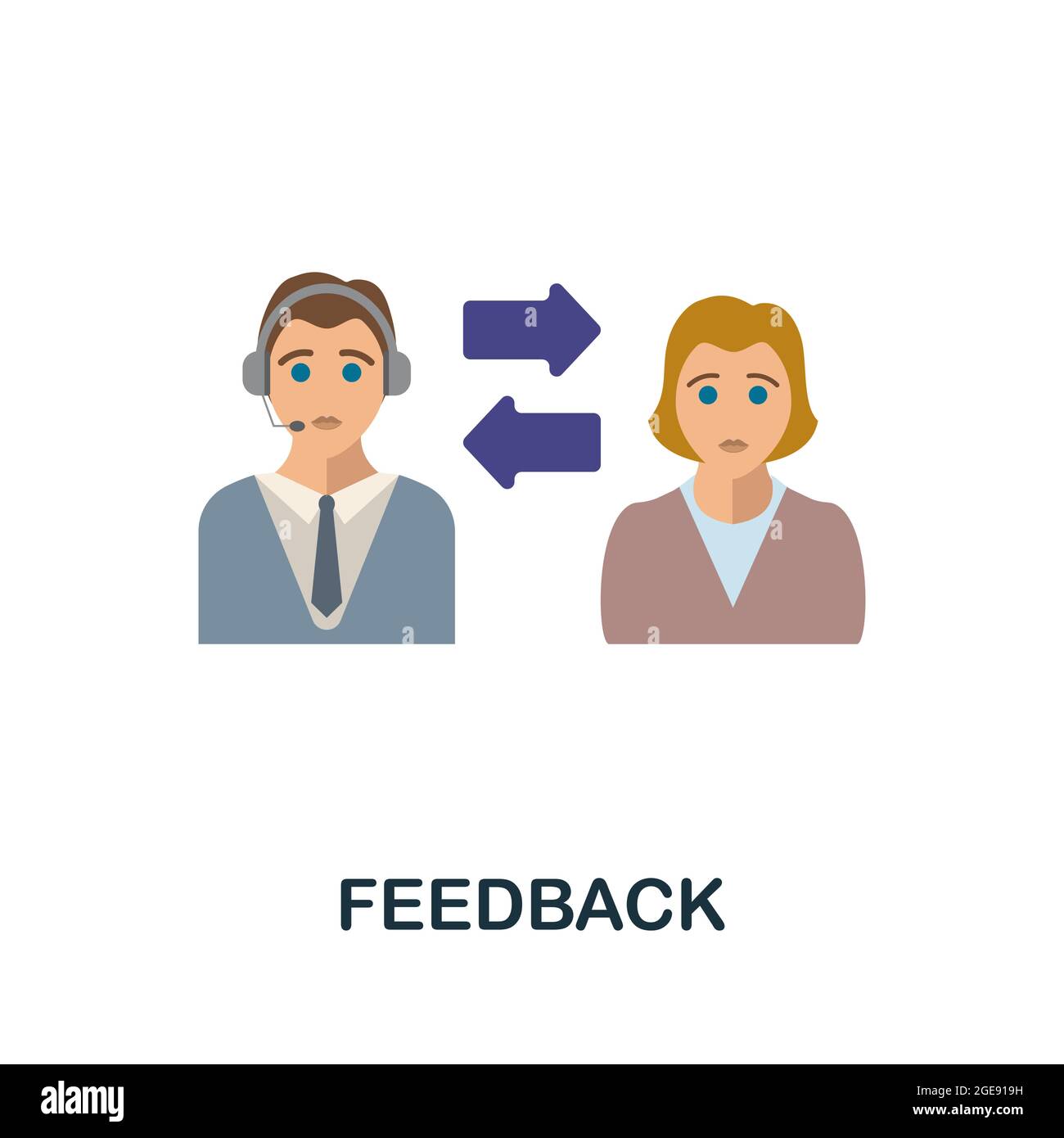 FEEDBACK

alamy

Image ID: 2GE919H
www.alamy.com