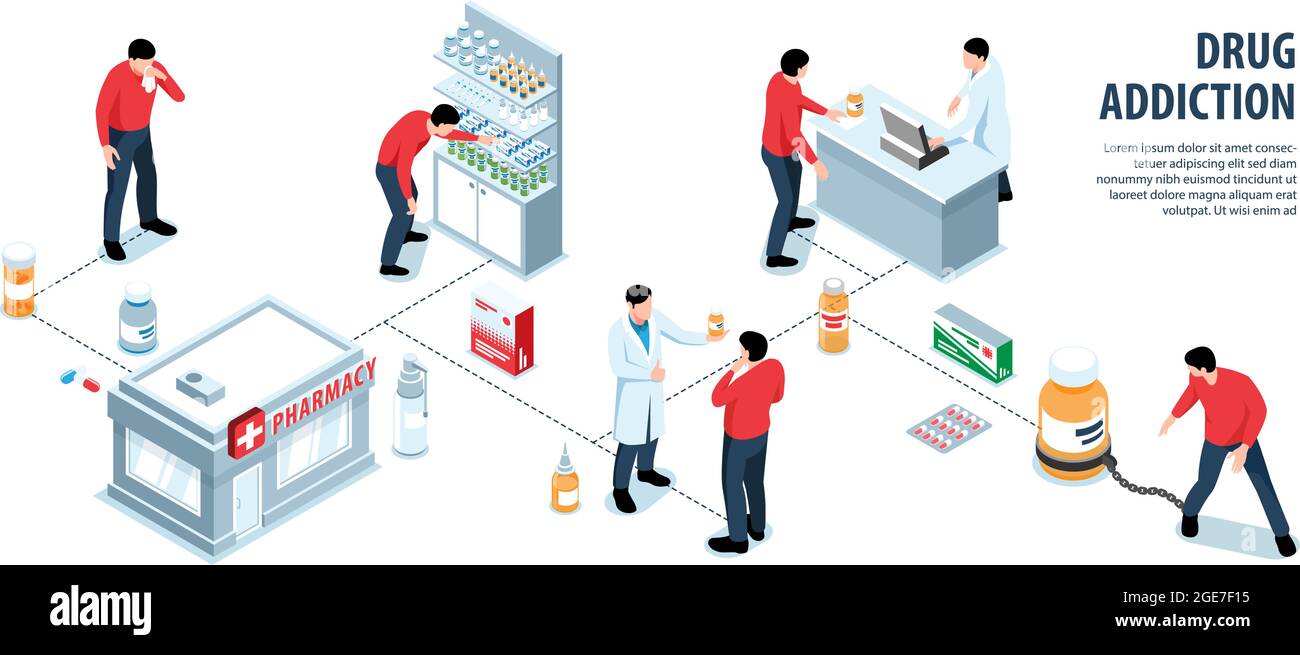 DRUG ADDICTION

Lorem ipsum dolor sit amet consectetuer adipiscing elit sed diam nonummy nibh euismod tincidunt ut laoreet dolore magna aliquam erat volutpat. Ut wisi enim ad

PHARMACY

alamy

Image ID: 2GE7F15
www.alamy.com