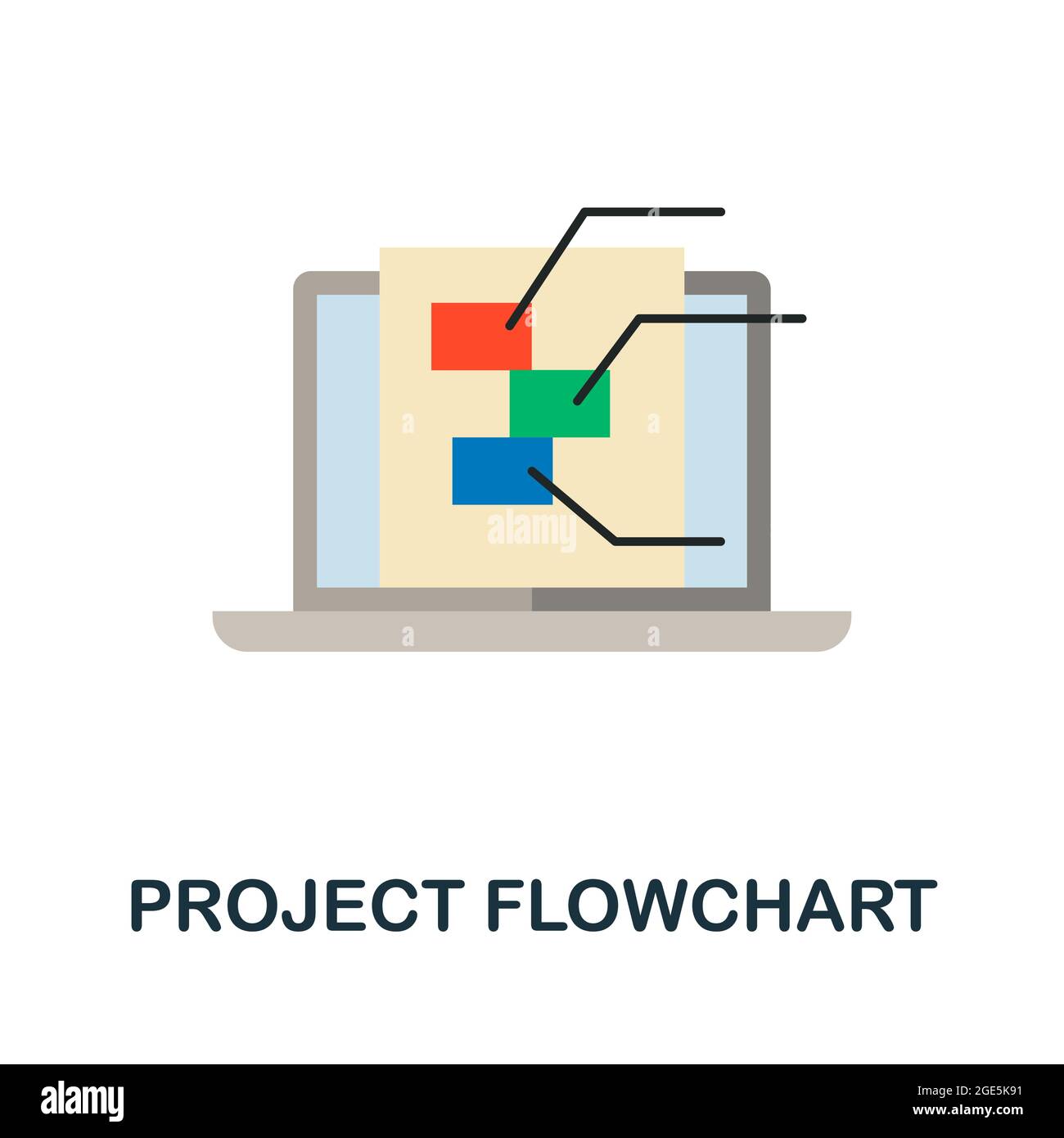 alamy

PROJECT FLOWCHART

alamy
Image ID: 2GE5K91
www.alamy.com