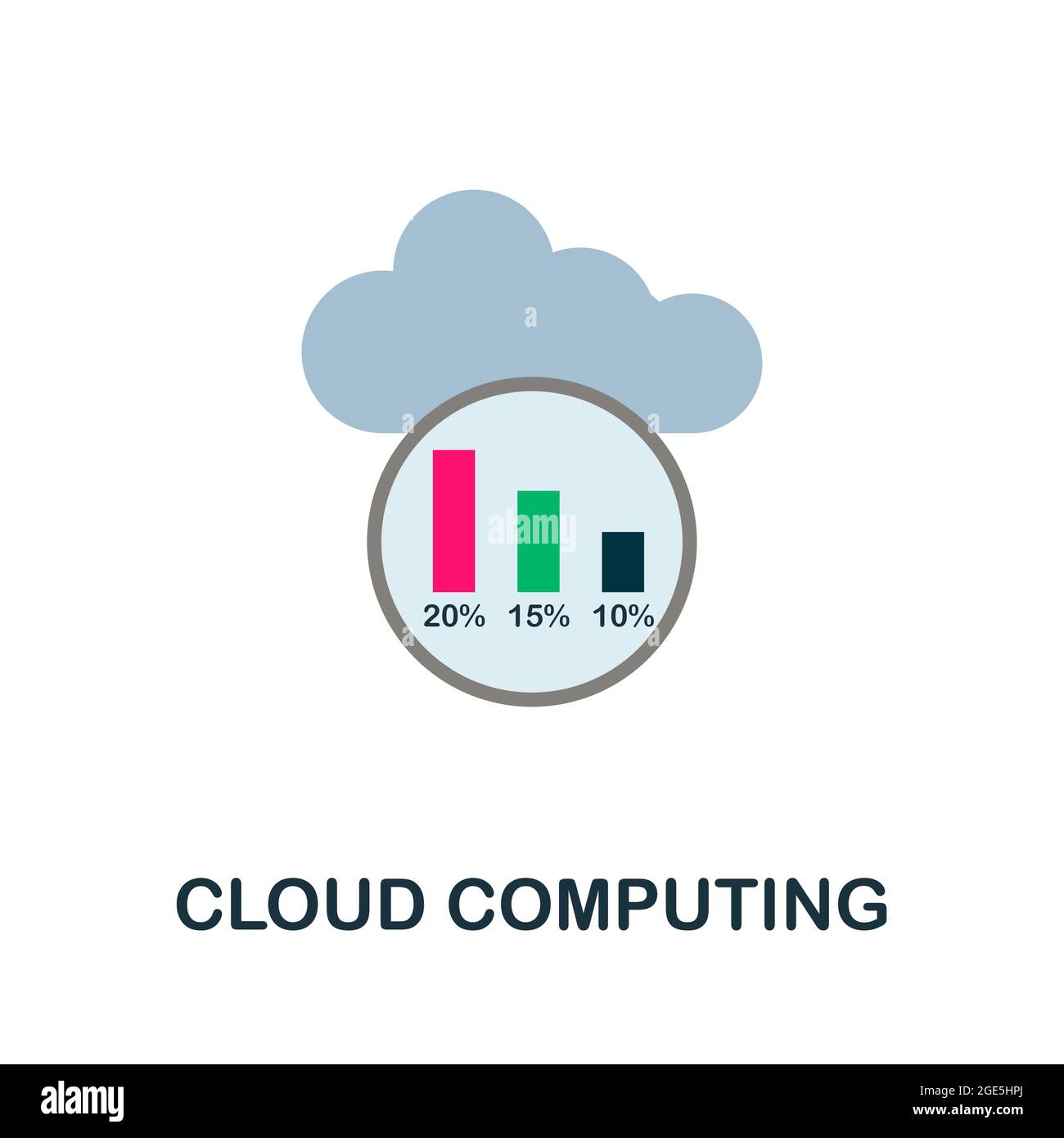 alamy

20% 15% 10%

CLOUD COMPUTING

alamy

Image ID: 2GE5HPJ
www.alamy.com