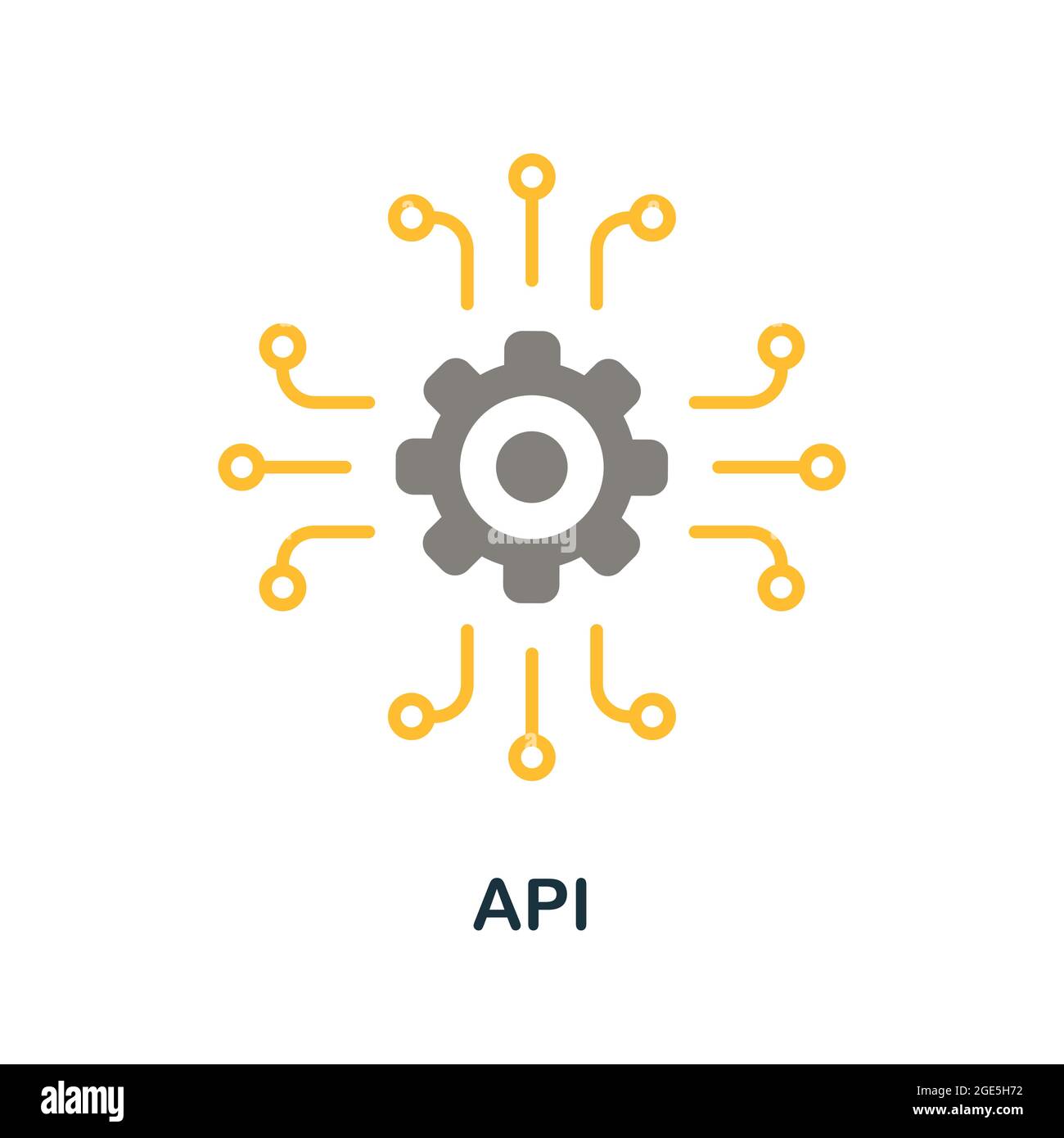 alamy

API

alamy

Image ID: 2GE5H72
www.alamy.com