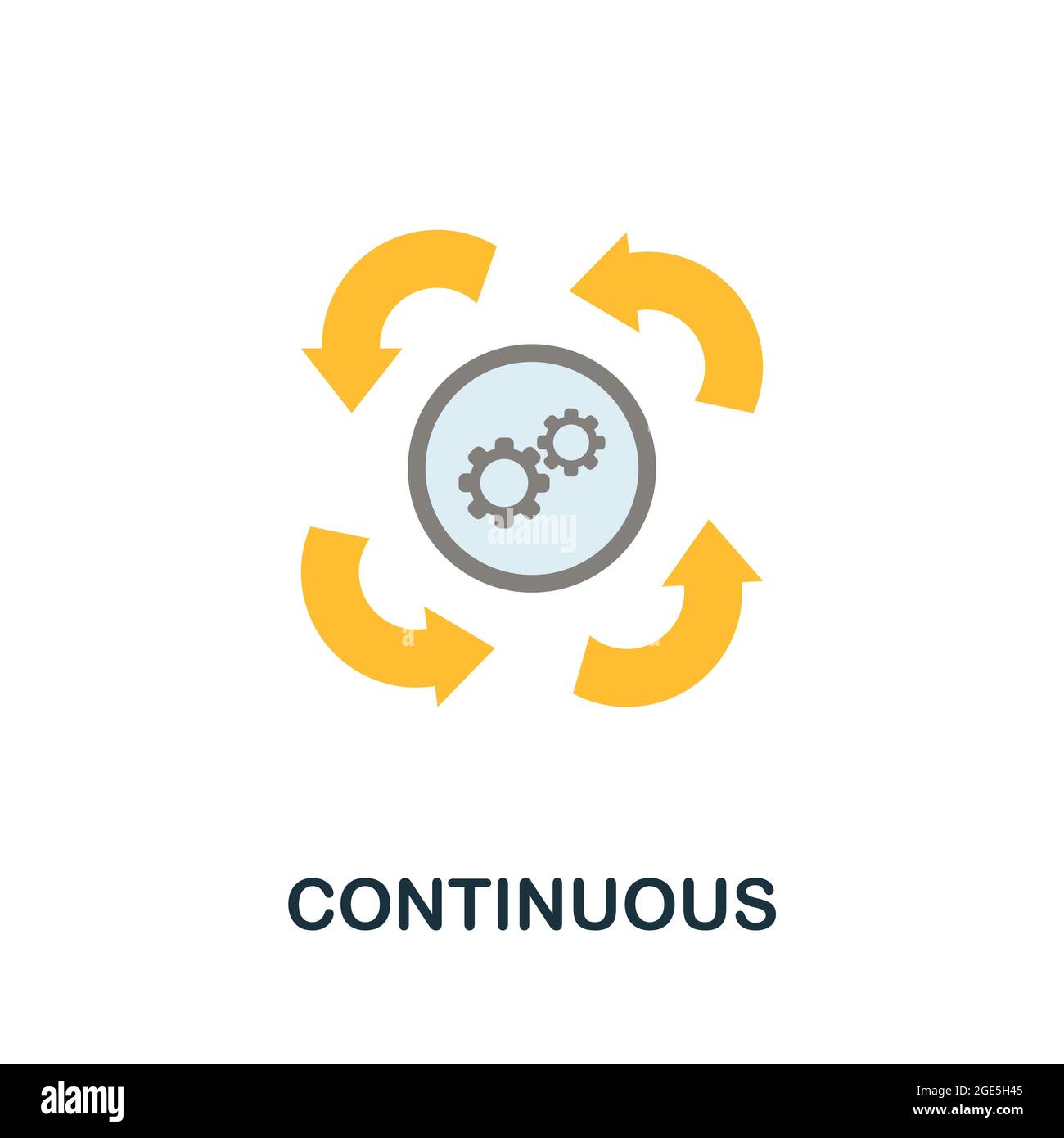 alamy

CONTINUOUS

alamy

Image ID: 2GE5H45
www.alamy.com