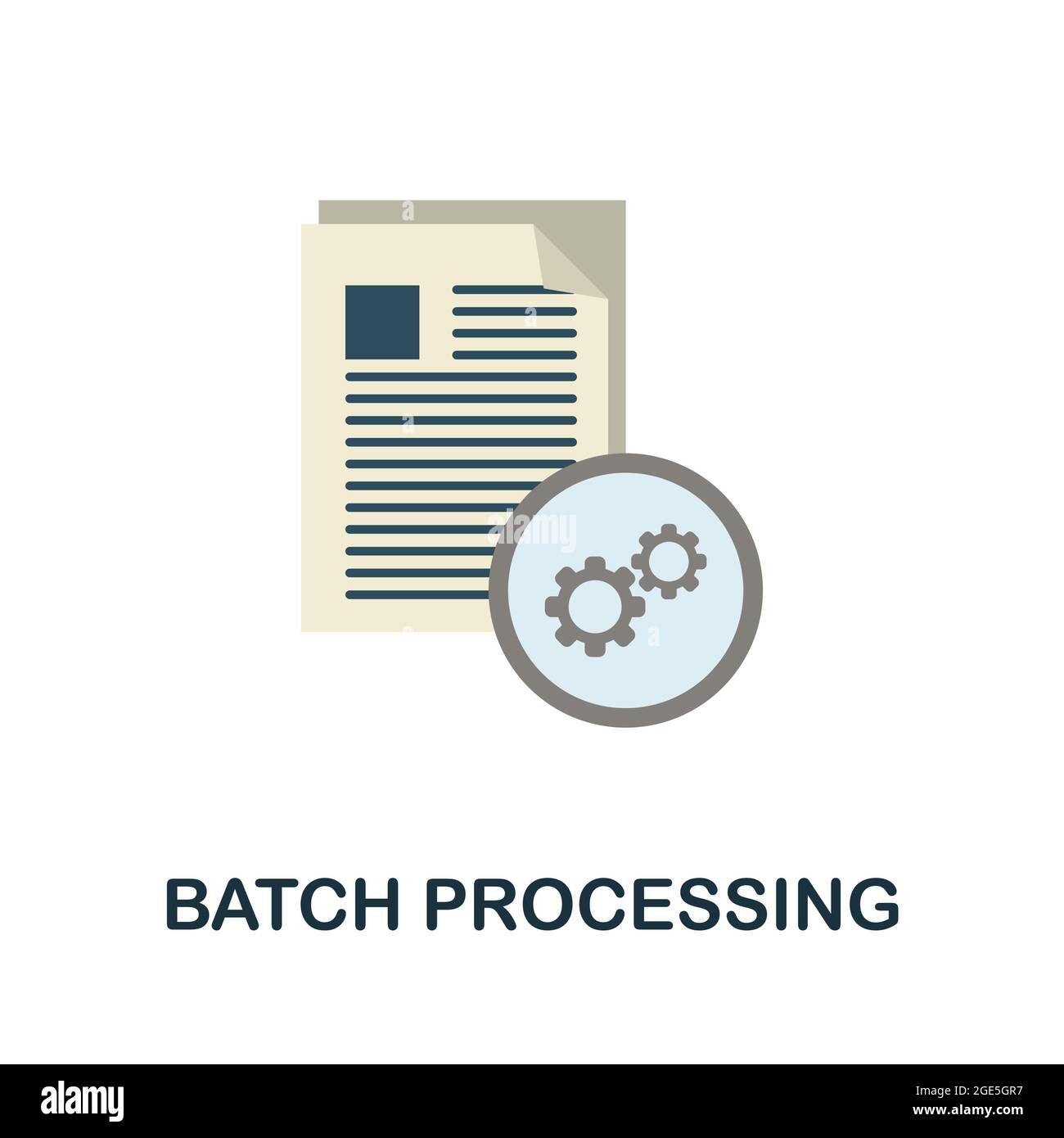 alamy

BATCH PROCESSING

alamy

Image ID: 2GE5GR7
www.alamy.com