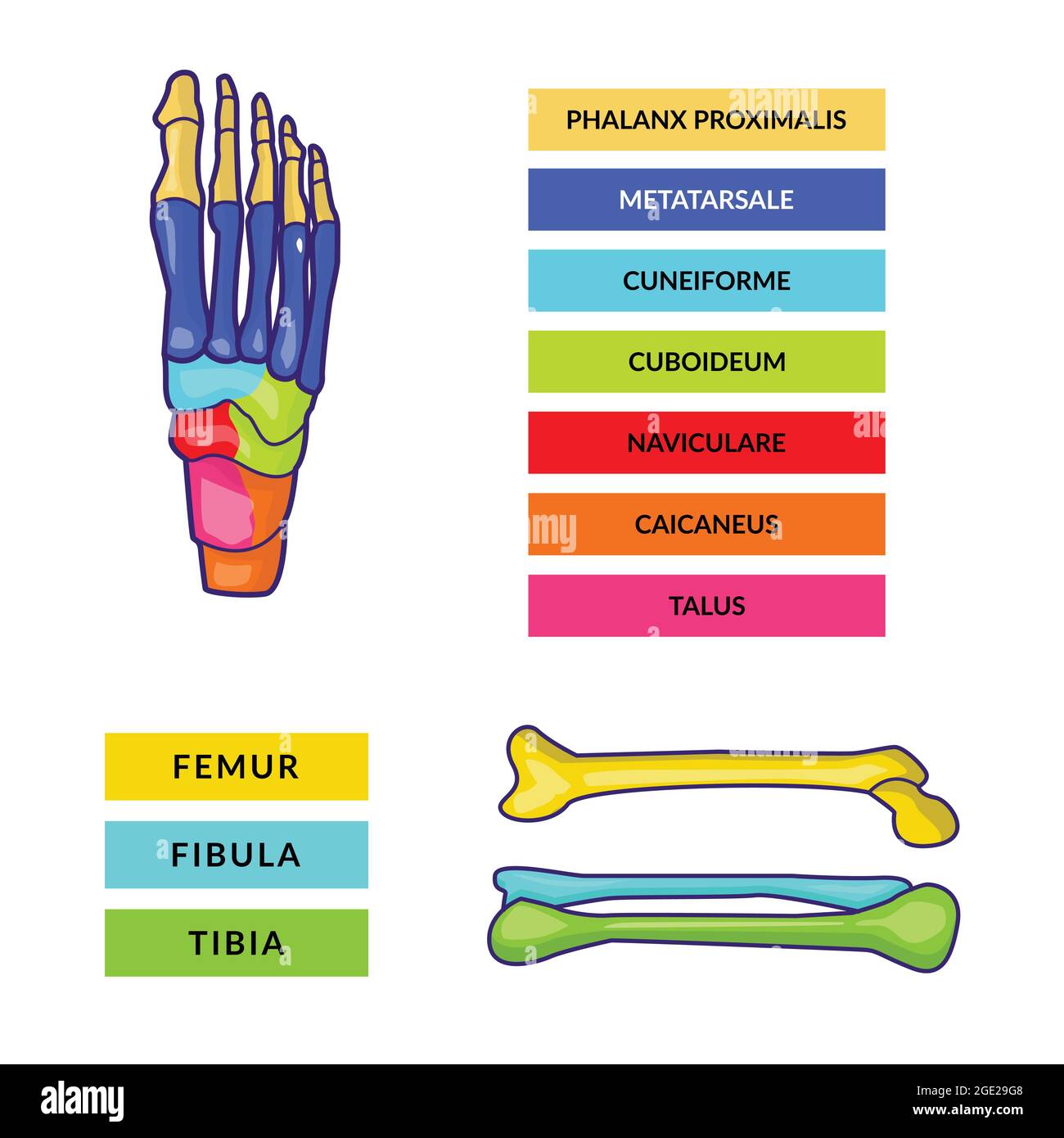 PHALANX PROXIMALIS

METATARSALE

CUNEIFORME

CUBOIDEUM

NAVICULARE

CAICANEUS

TALUS

FEMUR

FIBULA

TIBIA

alamy

Image ID: 2GE29G8
www.alamy.com