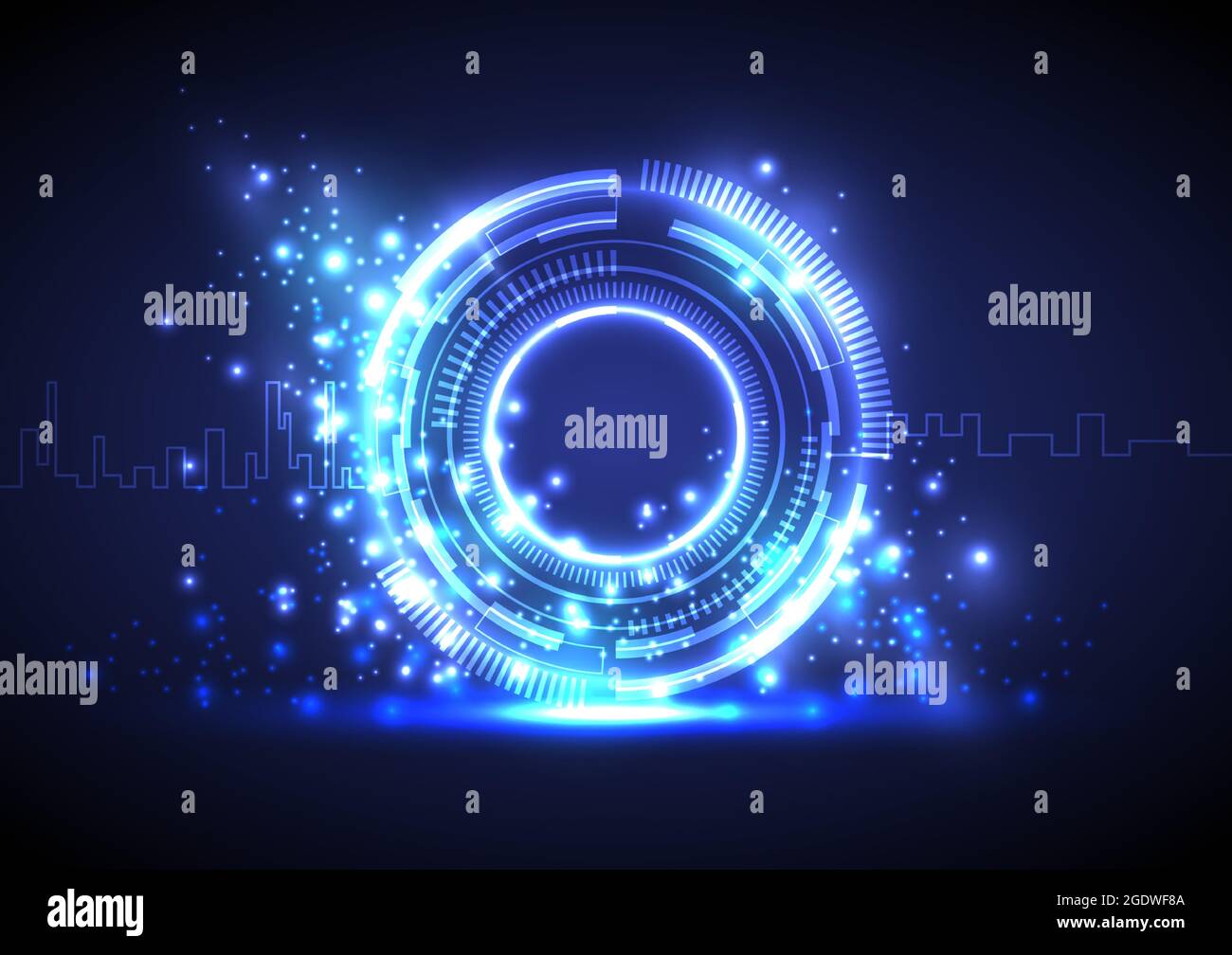 alamy

alamy

alamy

alamy

alamy

alamy

Image ID: 2GDWF8A
www.alamy.com