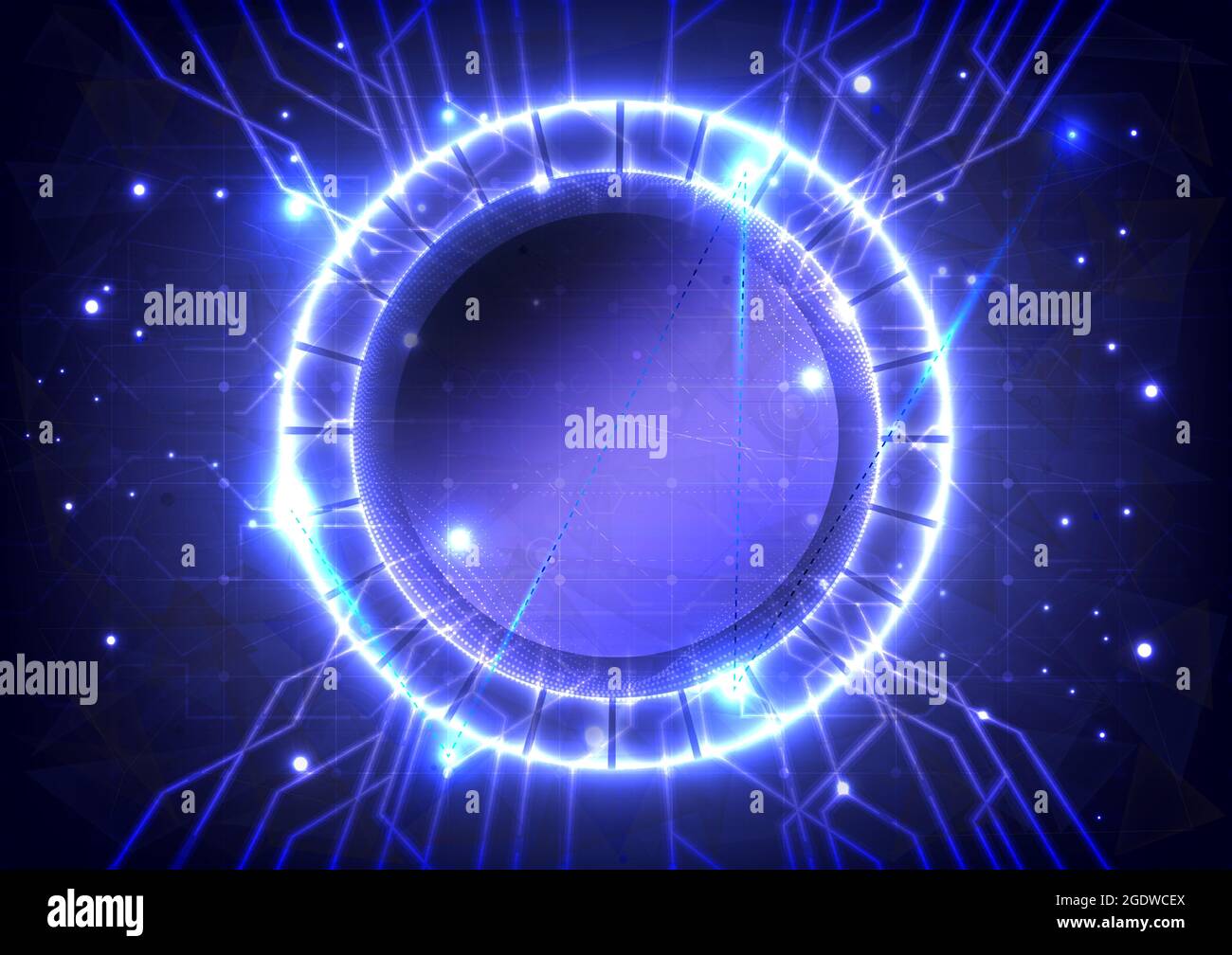 alamy
alamy
alamy
alamy
alamy
alamy
Image ID: 2GDWCEX
www.alamy.com