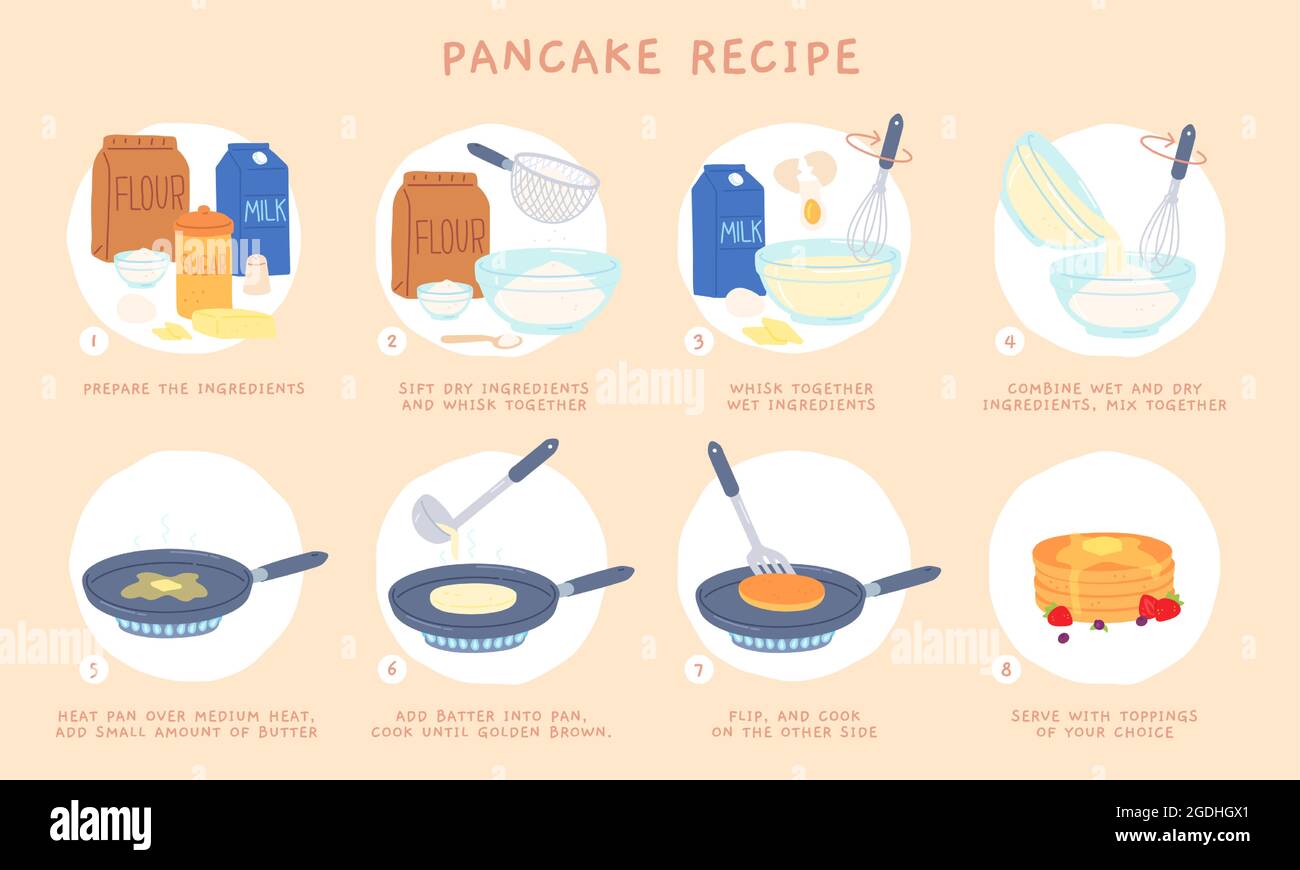 PANCAKE RECIPE

FLOUR
MILK
1
PREPARE THE INGREDIENTS

FLOUR
2
SIFT DRY INGREDIENTS AND WHISK TOGETHER

MILK
3
WHISK TOGETHER WET INGREDIENTS

4
COMBINE WET AND DRY INGREDIENTS, MIX TOGETHER

5
HEAT PAN OVER MEDIUM HEAT, ADD SMALL AMOUNT OF BUTTER

6
ADD BATTER INTO PAN, COOK UNTIL GOLDEN BROWN.

7
FLIP, AND COOK ON THE OTHER SIDE

8
SERVE WITH TOPPINGS OF YOUR CHOICE

alamy
alamy
alamy

alamy
Image ID: 2GDHGX1
www.alamy.com