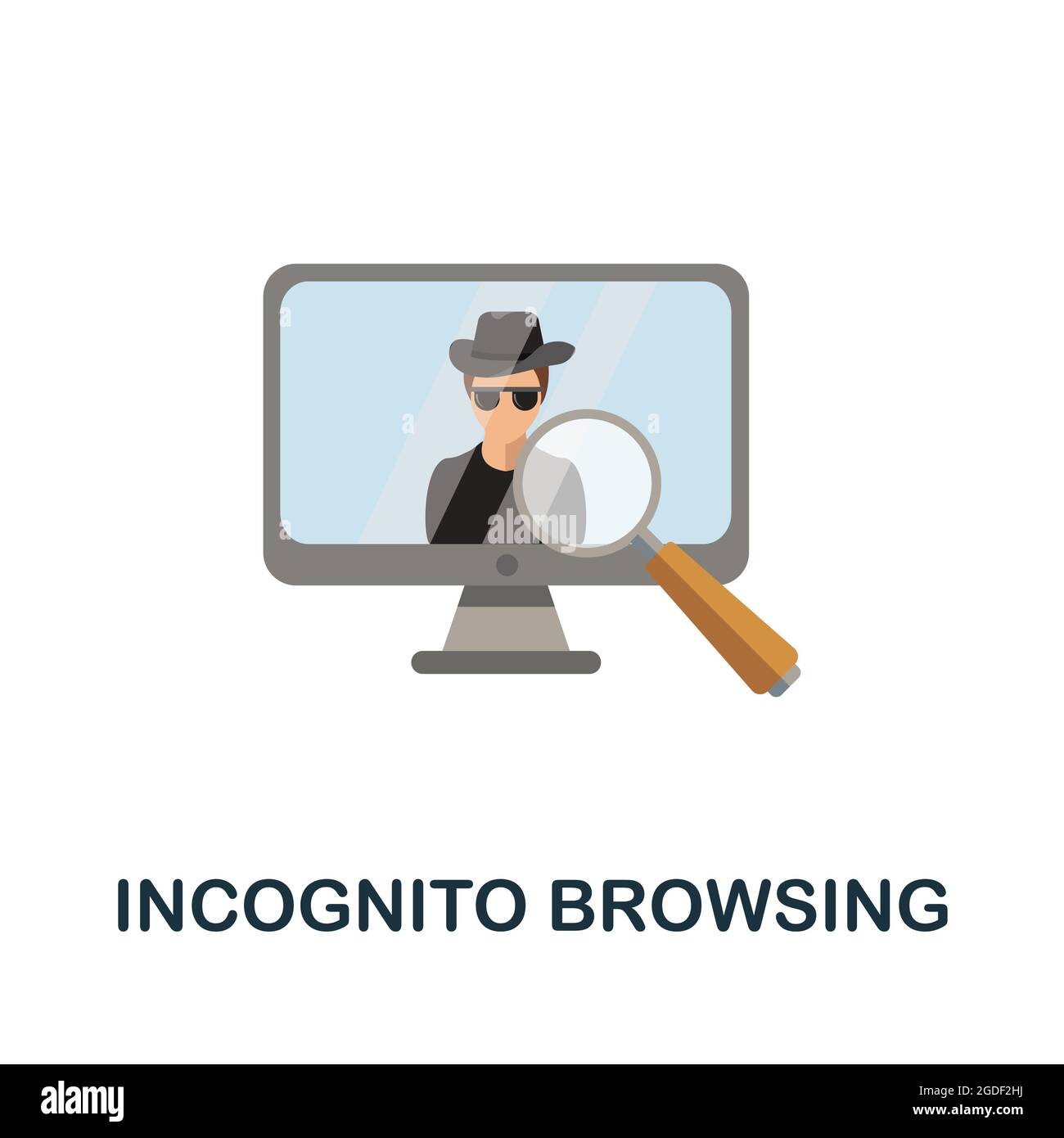 alamy

INCOGNITO BROWSING

alamy

Image ID: 2GDF2HJ
www.alamy.com