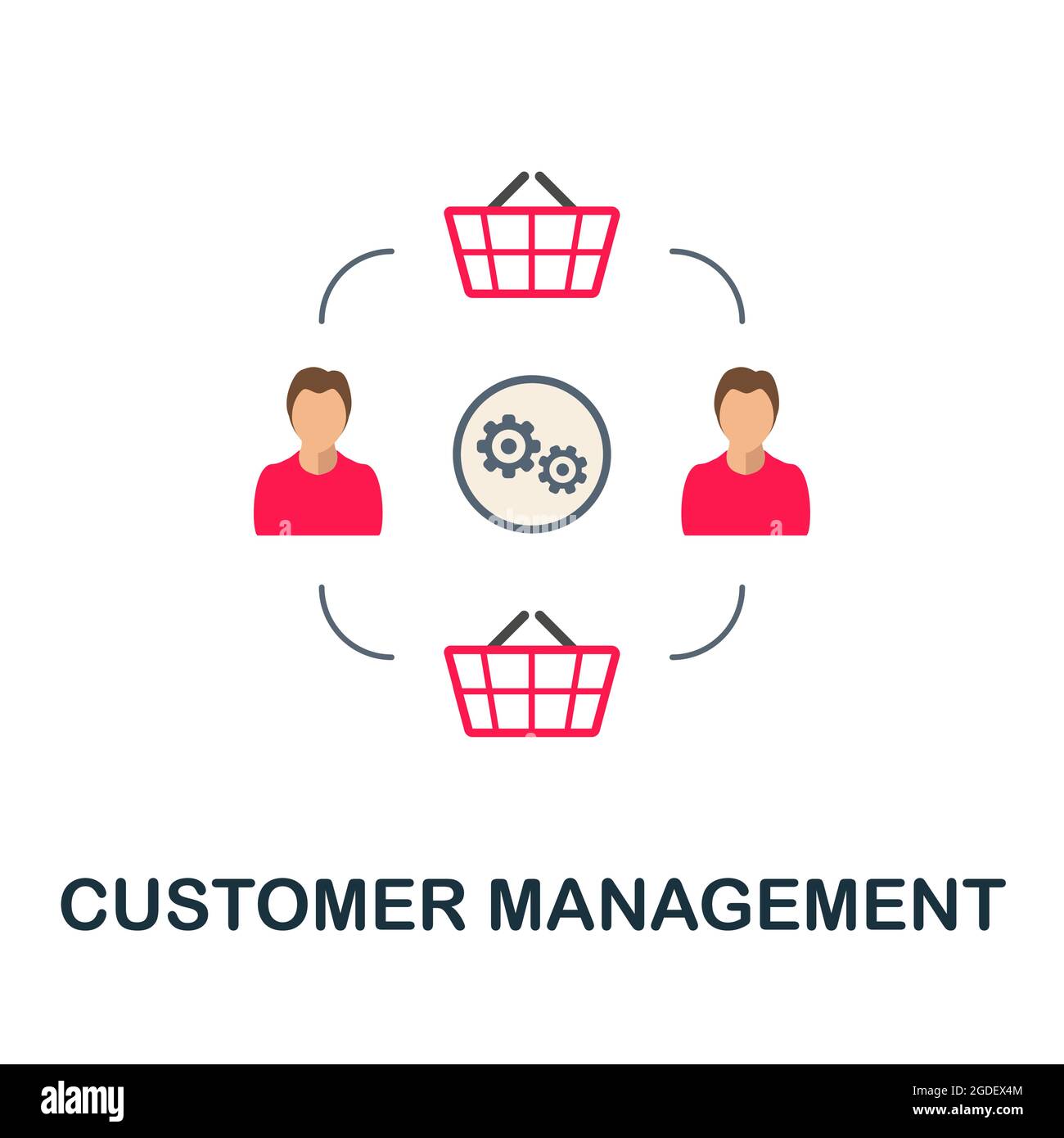 CUSTOMER MANAGEMENT

alamy

Image ID: 2GDEX4M
www.alamy.com