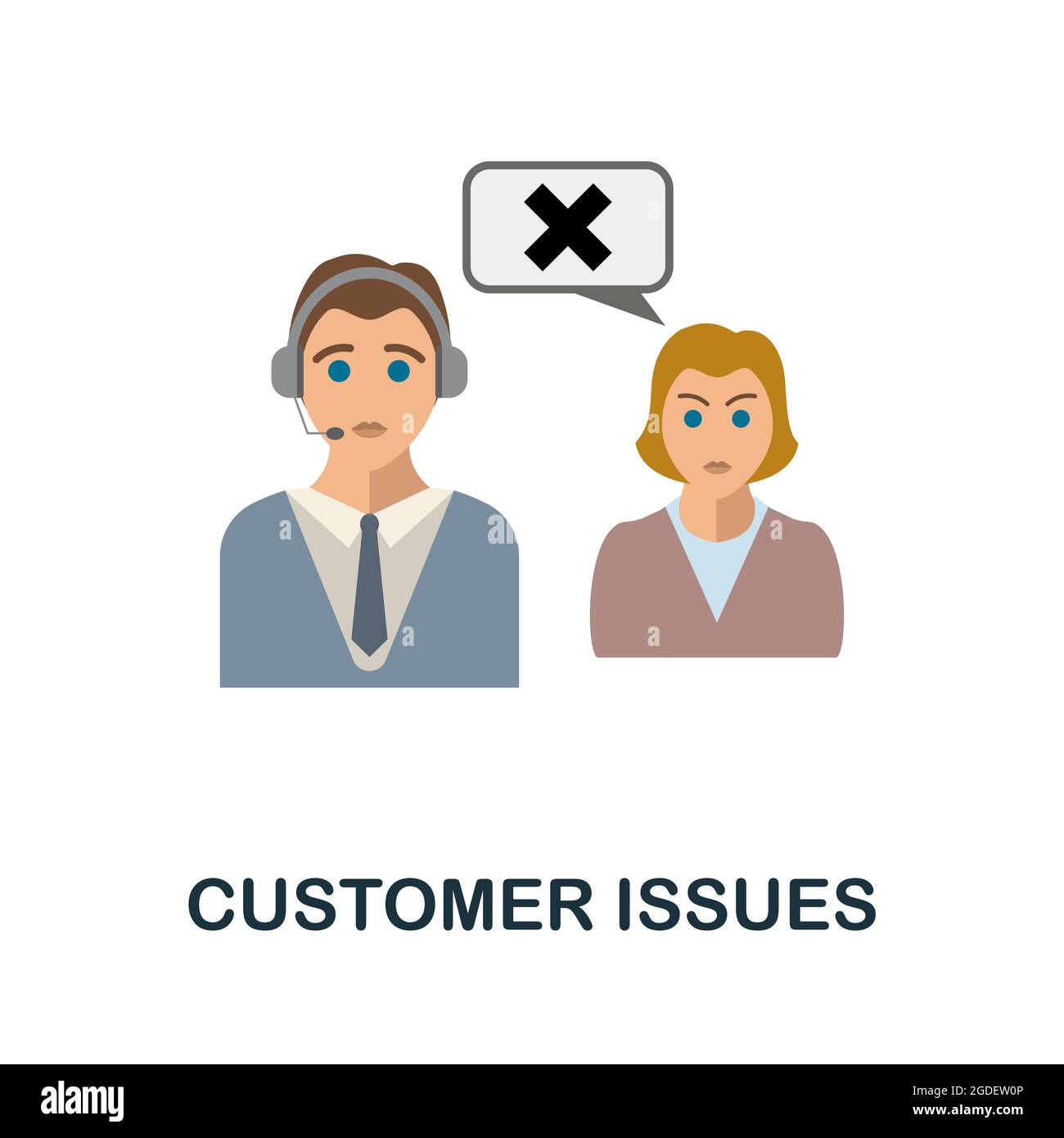 CUSTOMER ISSUES

alamy

Image ID: 2GDEW0P
www.alamy.com