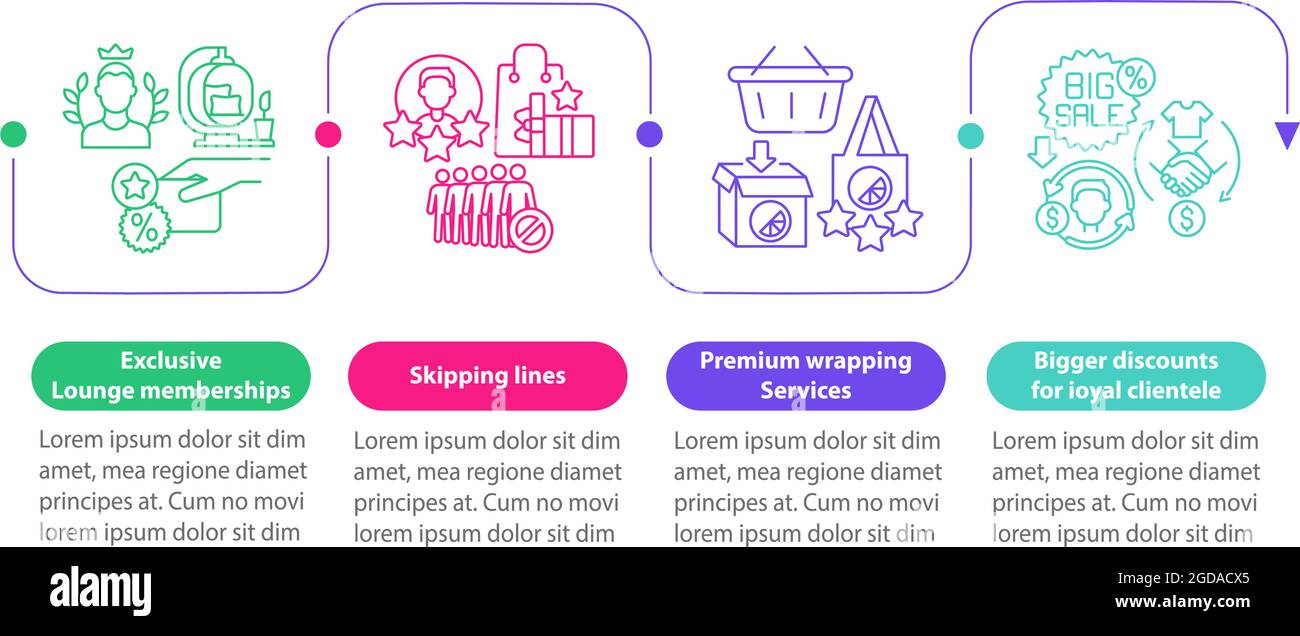 BIG SALE %

Exclusive Lounge memberships

Lorem ipsum dolor sit dim amet, mea regione diamet principes at. Cum no movi lorem ipsum dolor sit dim

Skipping lines

Lorem ipsum dolor sit dim amet, mea regione diamet principes at. Cum no movi lorem ipsum dolor sit dim

Premium wrapping Services

Lorem ipsum dolor sit dim amet, mea regione diamet principes at. Cum no movi lorem ipsum dolor sit dim

Bigger discounts for ioyal clientele

Lorem ipsum dolor sit dim amet, mea regione diamet principes at. Cum no movi lorem ipsum dolor sit dim

alamy

Image ID: 2GDACX5
www.alamy.com