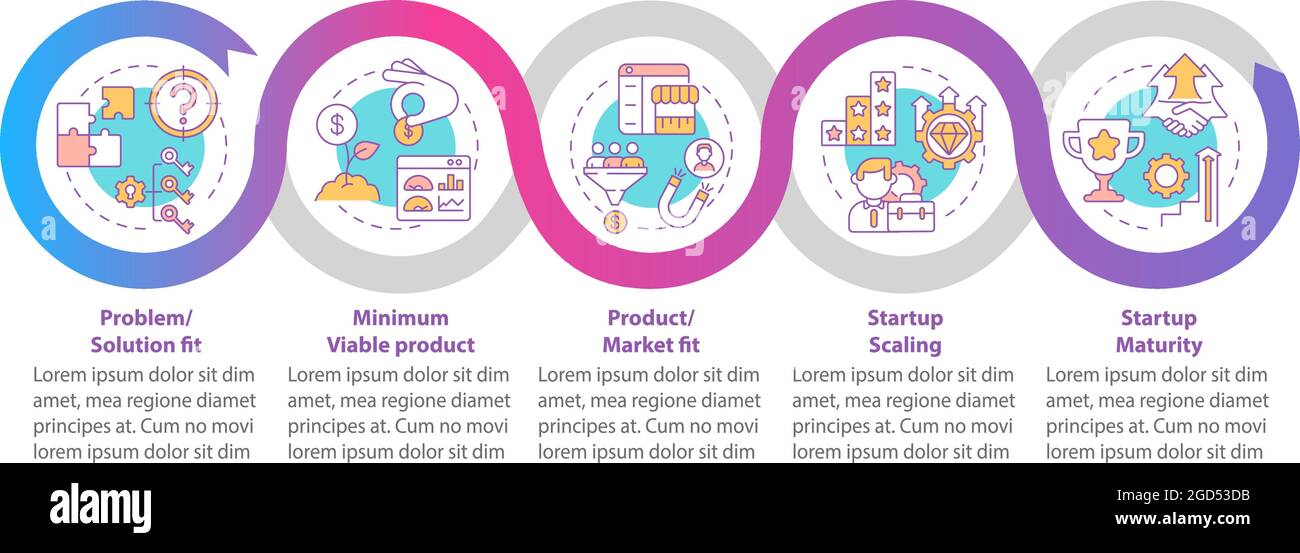 Problem/
Solution fit
Lorem ipsum dolor sit dim amet, mea regione diamet principes at. Cum no movi lorem ipsum dolor sit dim

Minimum
Viable product
Lorem ipsum dolor sit dim amet, mea regione diamet principes at. Cum no movi lorem ipsum dolor sit dim

Product/
Market fit
Lorem ipsum dolor sit dim amet, mea regione diamet principes at. Cum no movi lorem ipsum dolor sit dim

Startup
Scaling
Lorem ipsum dolor sit dim amet, mea regione diamet principes at. Cum no movi lorem ipsum dolor sit dim

Startup
Maturity
Lorem ipsum dolor sit dim amet, mea regione diamet principes at. Cum no movi lorem ipsum dolor sit dim

alamy
Image ID: 2GD53DB
www.alamy.com