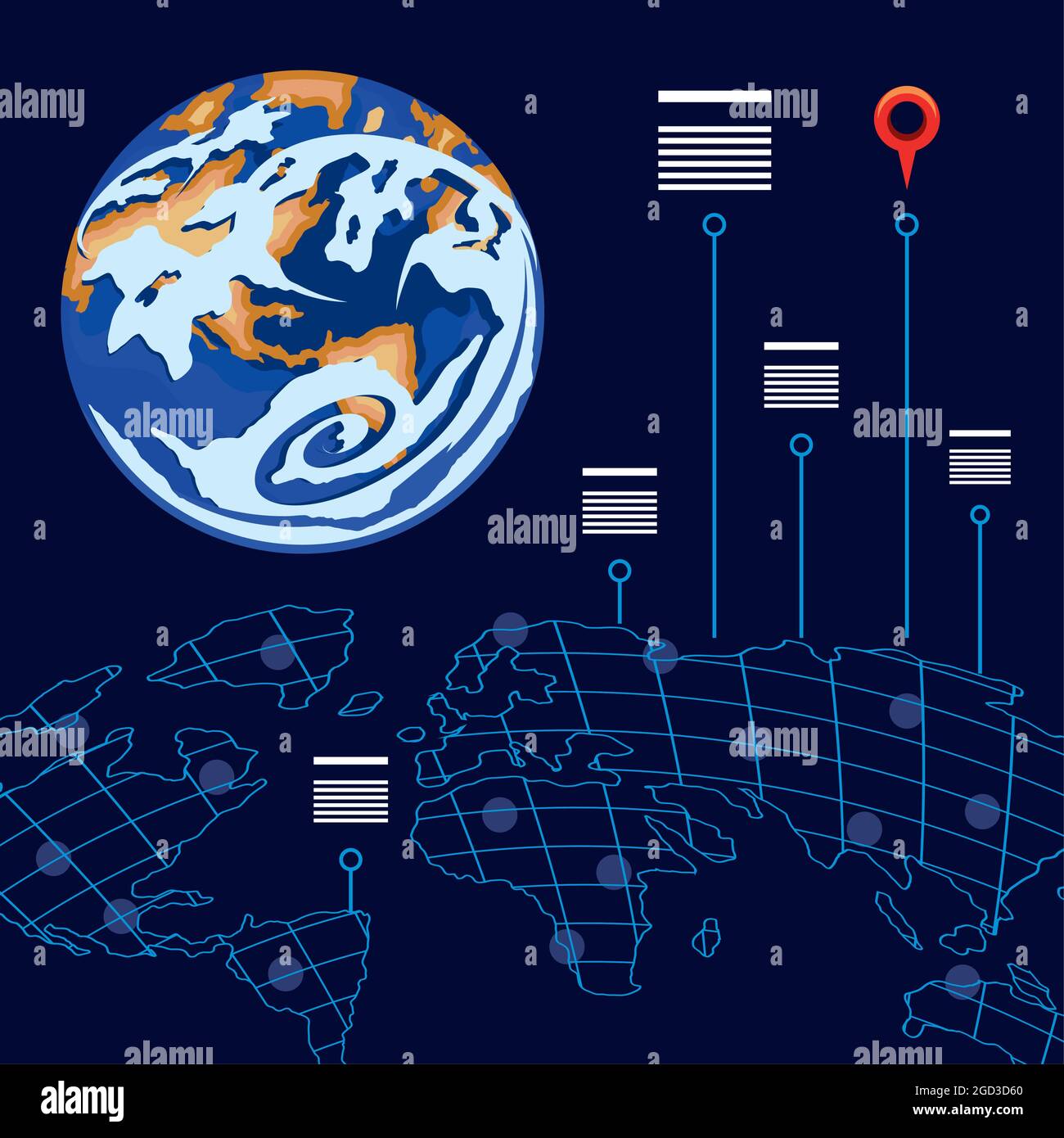 alamy
alamy
alamy
alamy
alamy
alamy
alamy
alamy
alamy

alamy
Image ID: 2GD3D60
www.alamy.com