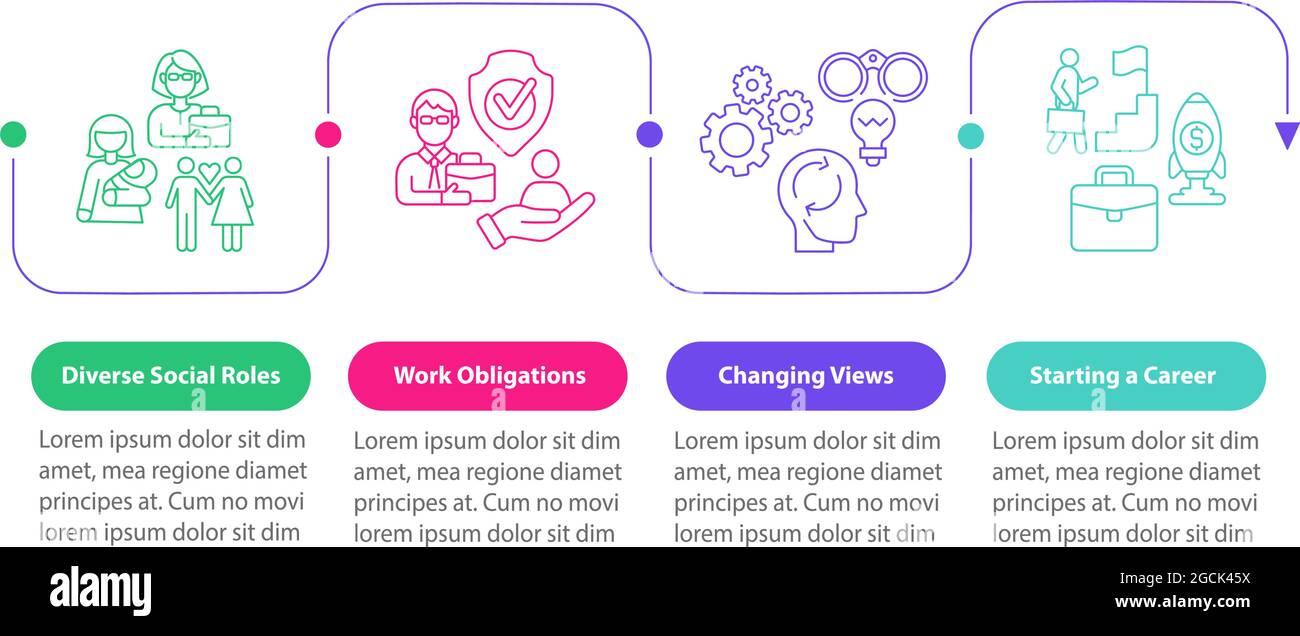 Diverse Social Roles

Lorem ipsum dolor sit dim amet, mea regione diamet principes at. Cum no movi lorem ipsum dolor sit dim

Work Obligations

Lorem ipsum dolor sit dim amet, mea regione diamet principes at. Cum no movi lorem ipsum dolor sit dim

Changing Views

Lorem ipsum dolor sit dim amet, mea regione diamet principes at. Cum no movi lorem ipsum dolor sit dim

Starting a Career

Lorem ipsum dolor sit dim amet, mea regione diamet principes at. Cum no movi lorem ipsum dolor sit dim

alamy

Image ID: 2GCK45X
www.alamy.com