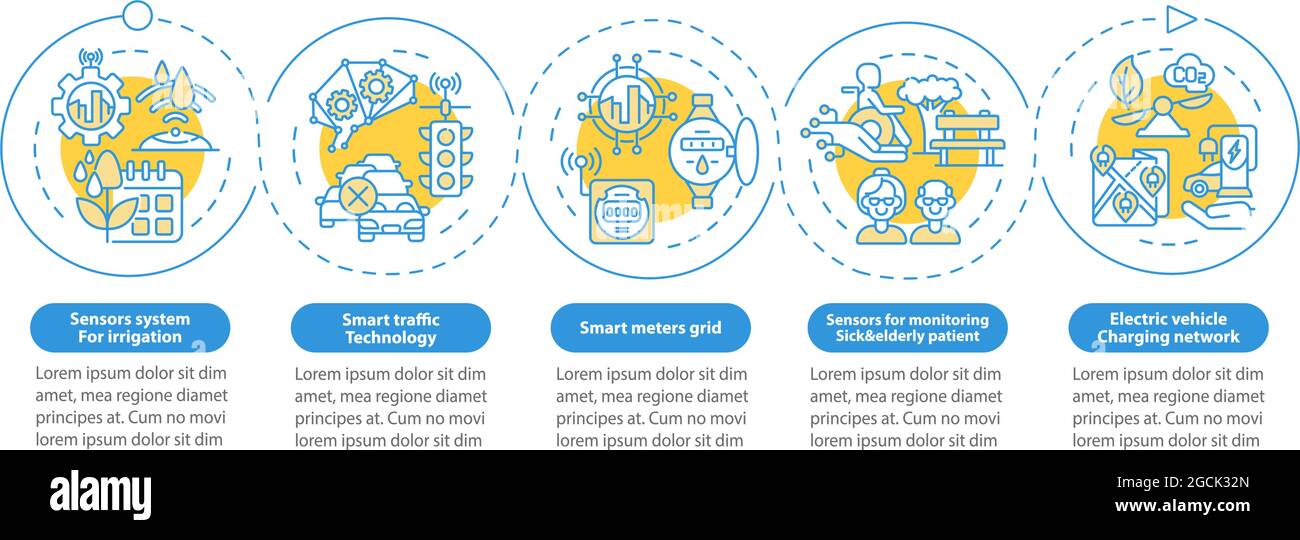 $CO_2$

Sensors system
For irrigation

Lorem ipsum dolor sit dim amet, mea regione diamet principes at. Cum no movi lorem ipsum dolor sit dim

Smart traffic
Technology

Lorem ipsum dolor sit dim amet, mea regione diamet principes at. Cum no movi lorem ipsum dolor sit dim

Smart meters grid

Lorem ipsum dolor sit dim amet, mea regione diamet principes at. Cum no movi lorem ipsum dolor sit dim

Sensors for monitoring
Sick&elderly patient

Lorem ipsum dolor sit dim amet, mea regione diamet principes at. Cum no movi lorem ipsum dolor sit dim

Electric vehicle
Charging network

Lorem ipsum dolor sit dim amet, mea regione diamet principes at. Cum no movi lorem ipsum dolor sit dim

alamy

Image ID: 2GCK32N
www.alamy.com