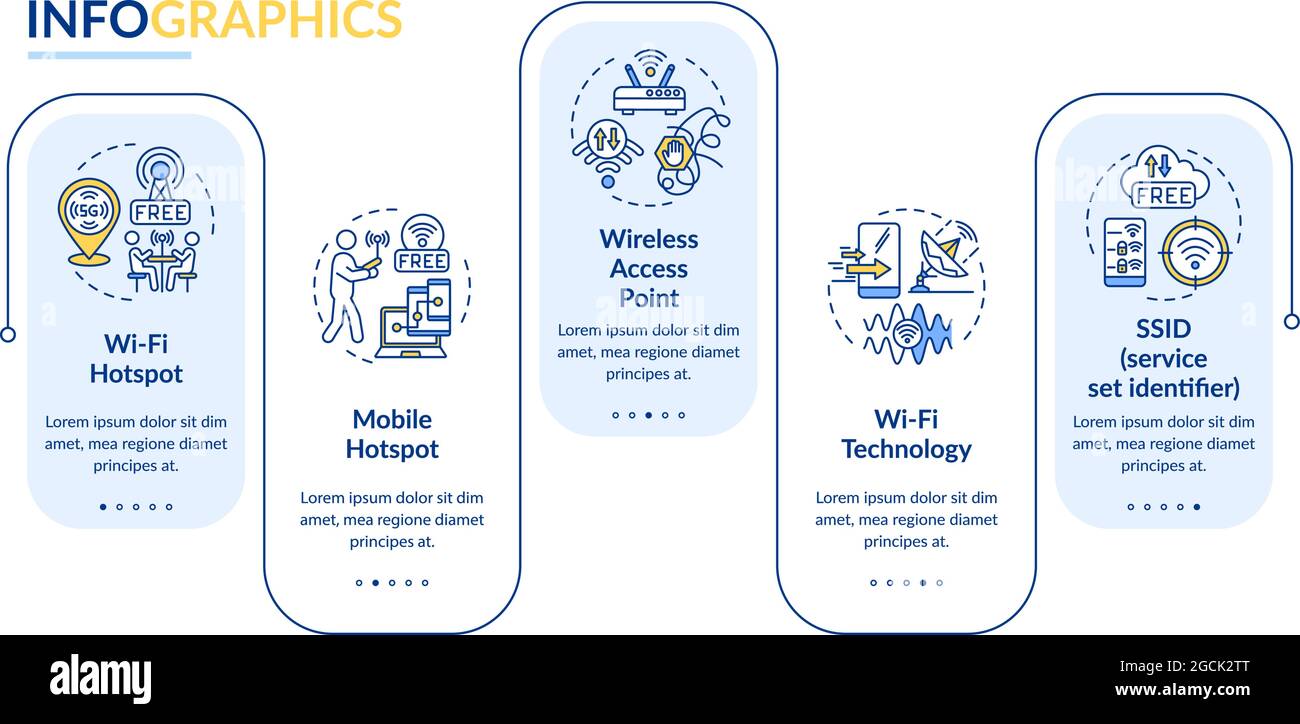 INFOGRAPHICS

5G FREE

Wi-Fi Hotspot

Lorem ipsum dolor sit dim amet, mea regione diamet principes at.

FREE

Mobile Hotspot

Lorem ipsum dolor sit dim amet, mea regione diamet principes at.

Wireless Access Point

Lorem ipsum dolor sit dim amet, mea regione diamet principes at.

Wi-Fi Technology

Lorem ipsum dolor sit dim amet, mea regione diamet principes at.

FREE

SSID (service set identifier)

Lorem ipsum dolor sit dim amet, mea regione diamet principes at.

alamy

Image ID: 2GCK2TT
www.alamy.com