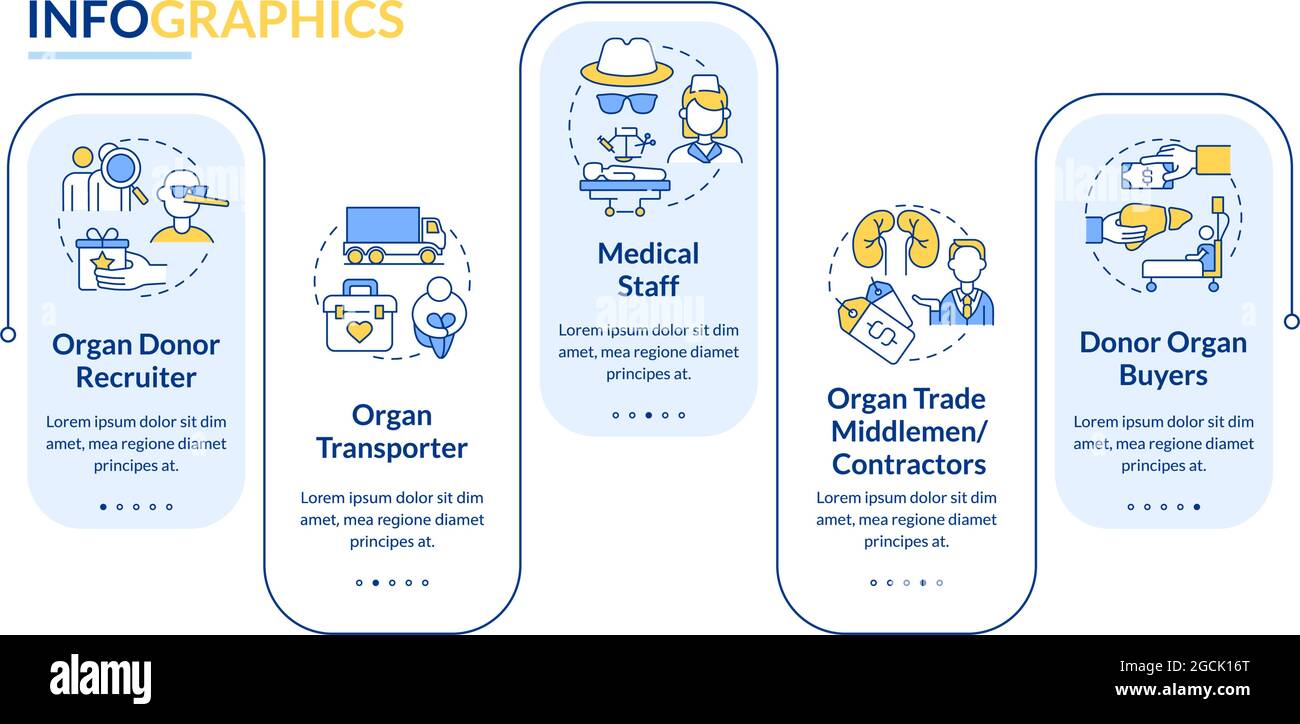 INFOGRAPHICS

Organ Donor Recruiter

Lorem ipsum dolor sit dim amet, mea regione diamet principes at.

Organ Transporter

Lorem ipsum dolor sit dim amet, mea regione diamet principes at.

Medical Staff

Lorem ipsum dolor sit dim amet, mea regione diamet principes at.

Organ Trade Middlemen/ Contractors

Lorem ipsum dolor sit dim amet, mea regione diamet principes at.

Donor Organ Buyers

Lorem ipsum dolor sit dim amet, mea regione diamet principes at.

alamy

Image ID: 2GCK16T
www.alamy.com