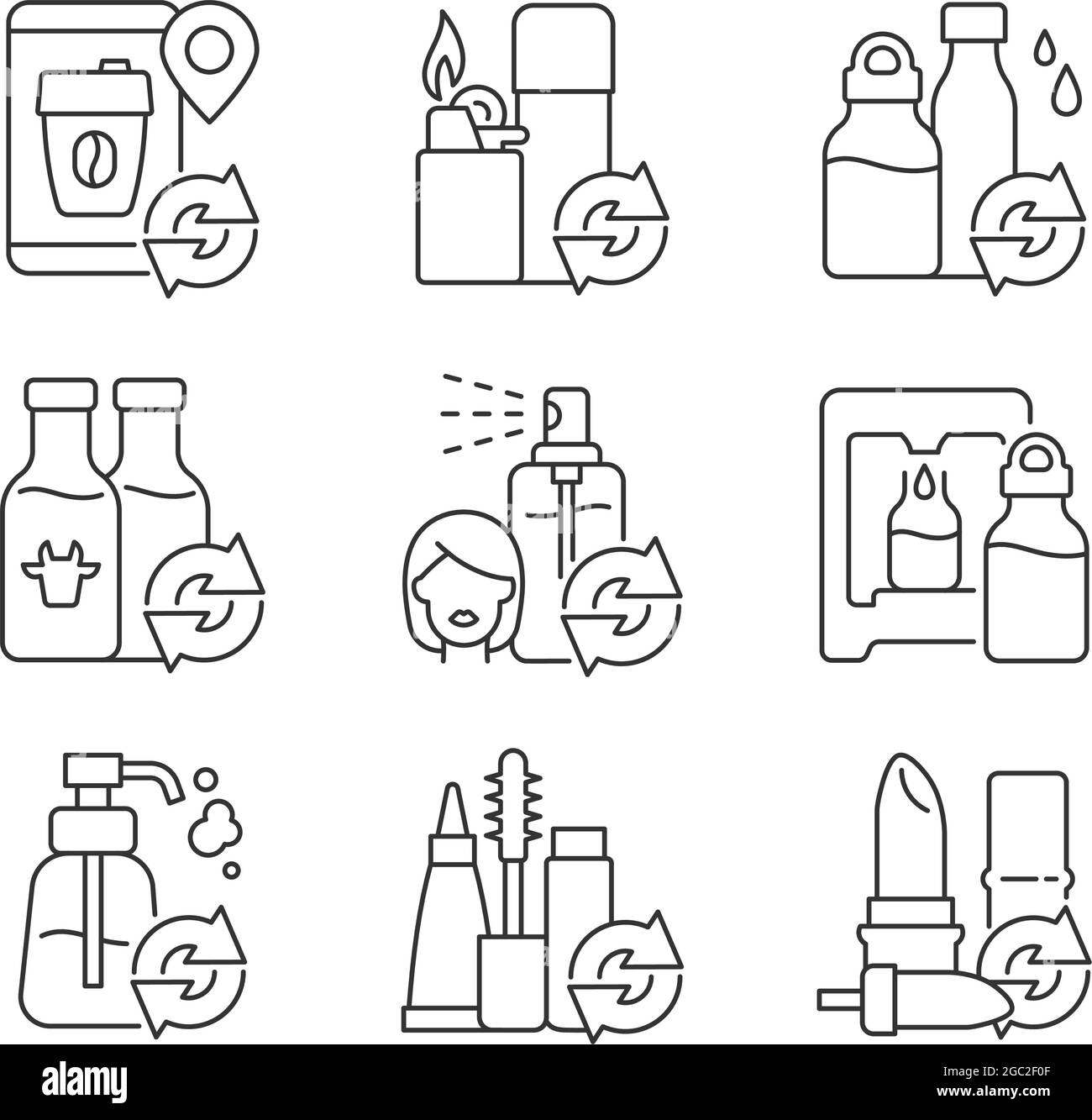 alamy

Image ID: 2GC2F0F
www.alamy.com