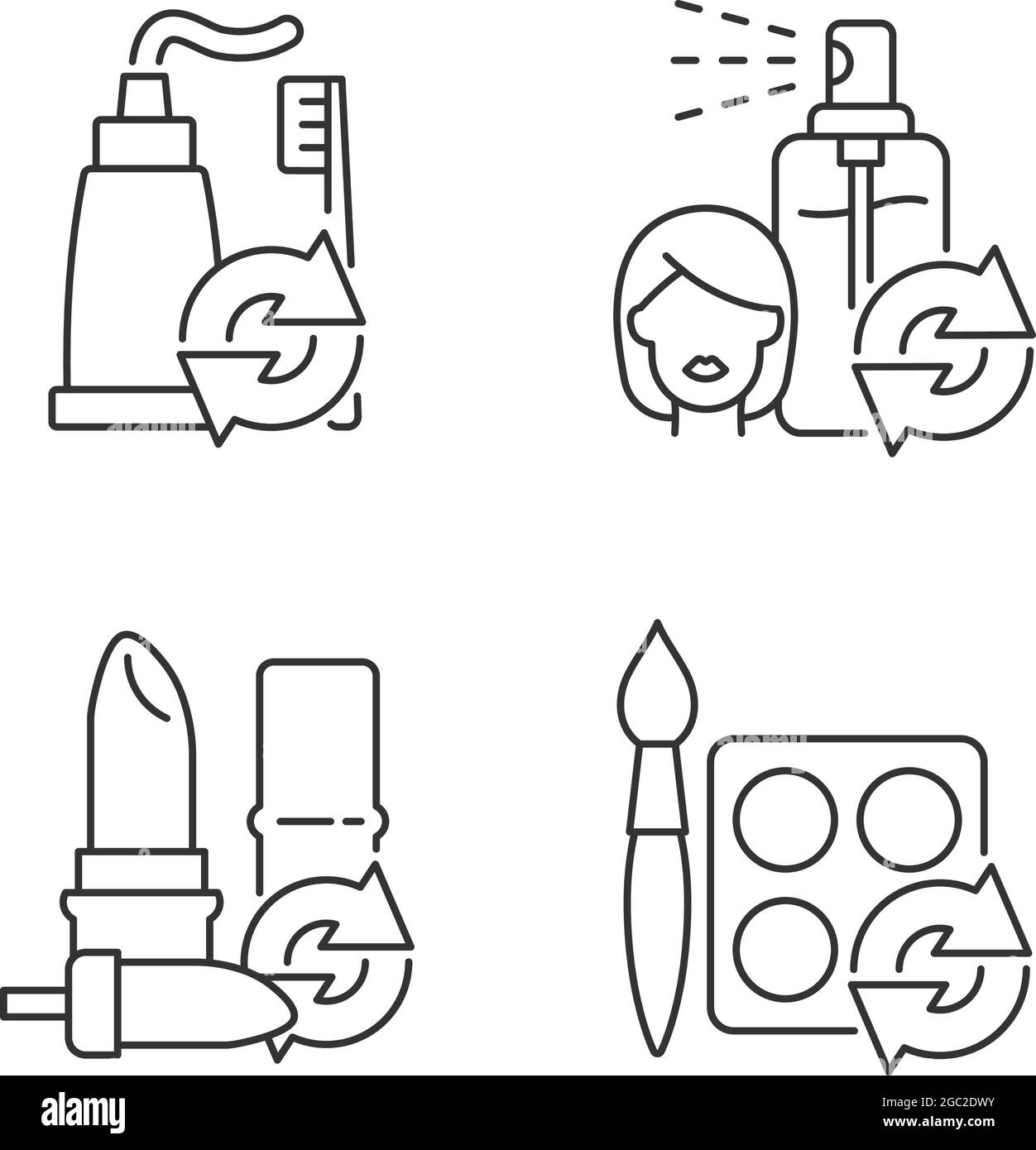 alamy

Image ID: 2GC2DWY
www.alamy.com