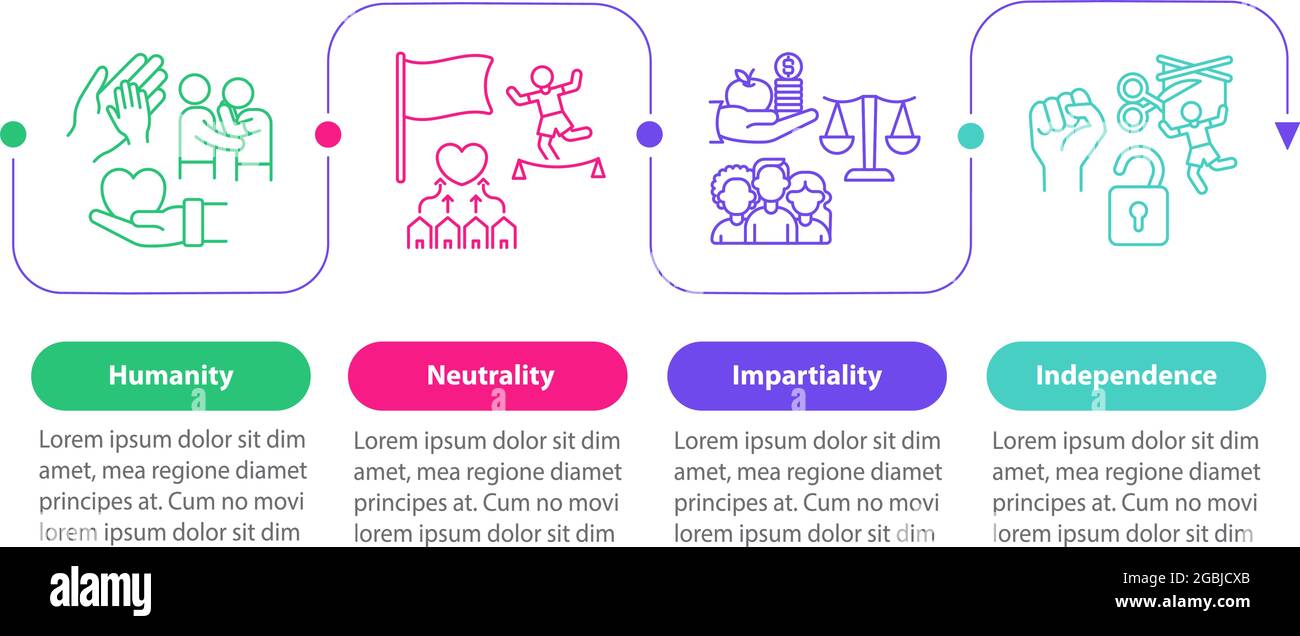 Humanity

Lorem ipsum dolor sit dim amet, mea regione diamet principes at. Cum no movi lorem ipsum dolor sit dim

Neutrality

Lorem ipsum dolor sit dim amet, mea regione diamet principes at. Cum no movi lorem ipsum dolor sit dim

Impartiality

Lorem ipsum dolor sit dim amet, mea regione diamet principes at. Cum no movi lorem ipsum dolor sit dim

Independence

Lorem ipsum dolor sit dim amet, mea regione diamet principes at. Cum no movi lorem ipsum dolor sit dim

alamy

Image ID: 2GBJCXB
www.alamy.com