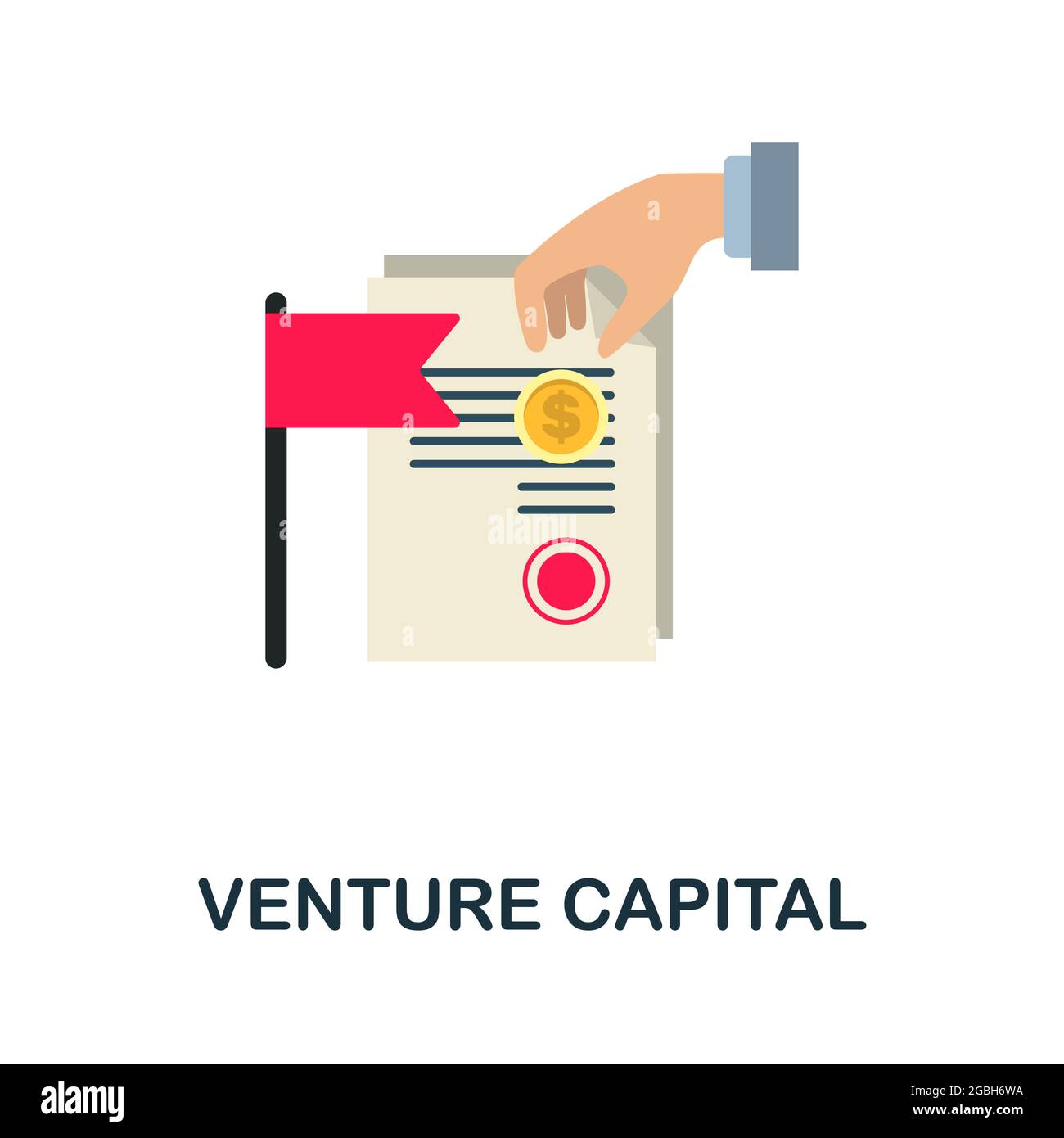 $

alamy

VENTURE CAPITAL

alamy

Image ID: 2GBH6WA
www.alamy.com