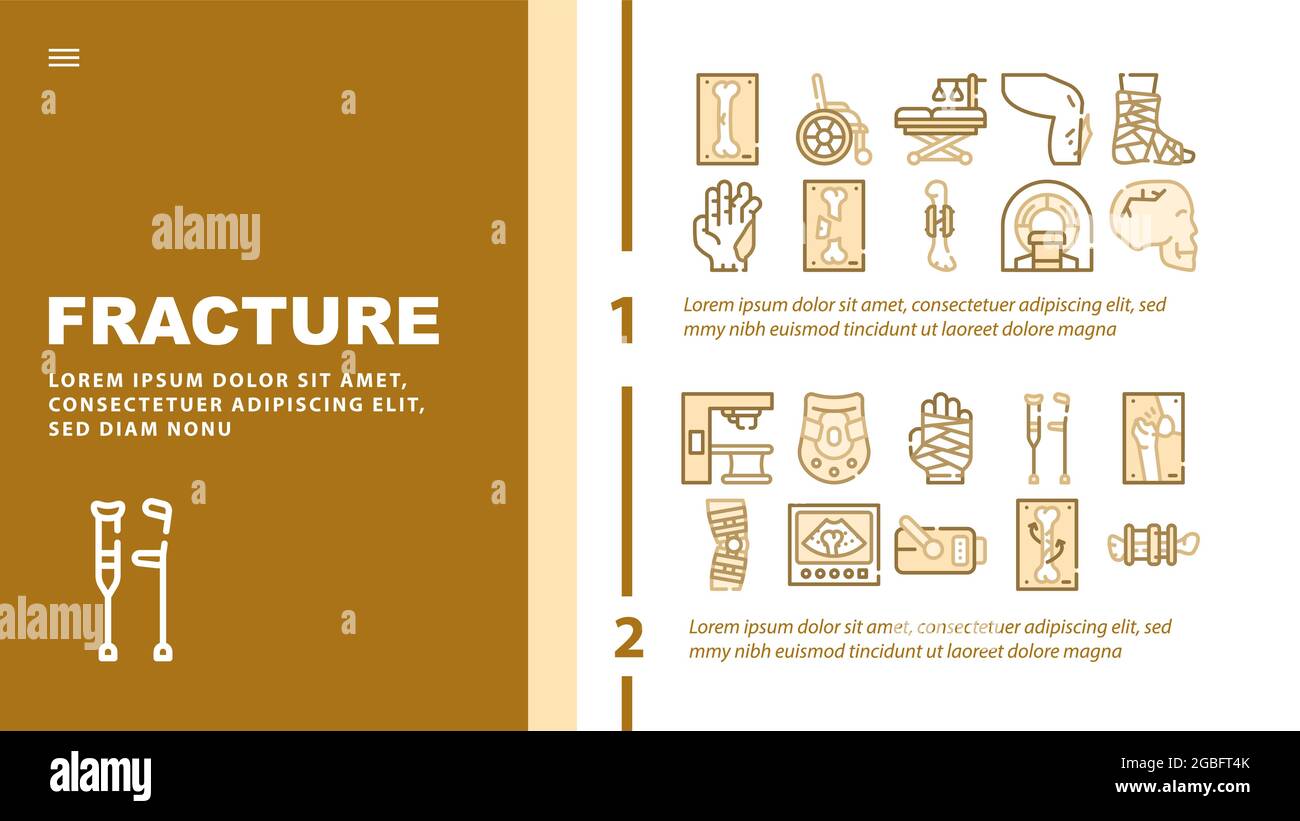 alamy

FRACTURE

LOREM IPSUM DOLOR SIT AMET, CONSECTETUER ADIPISCING ELIT, SED DIAM NONU

alamy

1 Lorem ipsum dolor sit amet, consectetuer adipiscing elit, sed mmy nibh euismod tincidunt ut laoreet dolore magna

2 Lorem ipsum dolor sit amet, consectetuer adipiscing elit, sed mmy nibh euismod tincidunt ut laoreet dolore magna

alamy

Image ID: 2GBFT4K
www.alamy.com