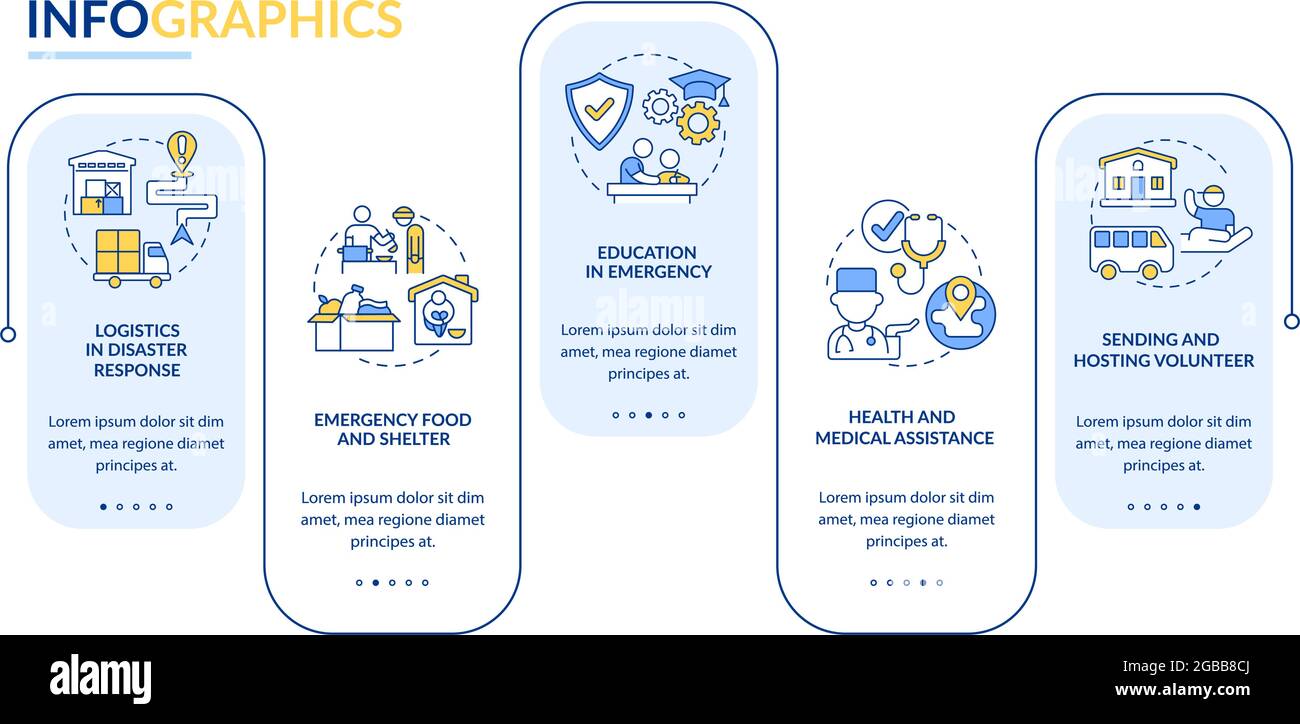 INFOGRAPHICS

LOGISTICS IN DISASTER RESPONSE

Lorem ipsum dolor sit dim amet, mea regione diamet principes at.

EMERGENCY FOOD AND SHELTER

Lorem ipsum dolor sit dim amet, mea regione diamet principes at.

EDUCATION IN EMERGENCY

Lorem ipsum dolor sit dim amet, mea regione diamet principes at.

HEALTH AND MEDICAL ASSISTANCE

Lorem ipsum dolor sit dim amet, mea regione diamet principes at.

SENDING AND HOSTING VOLUNTEER

Lorem ipsum dolor sit dim amet, mea regione diamet principes at.

alamy

Image ID: 2GBB8CJ
www.alamy.com