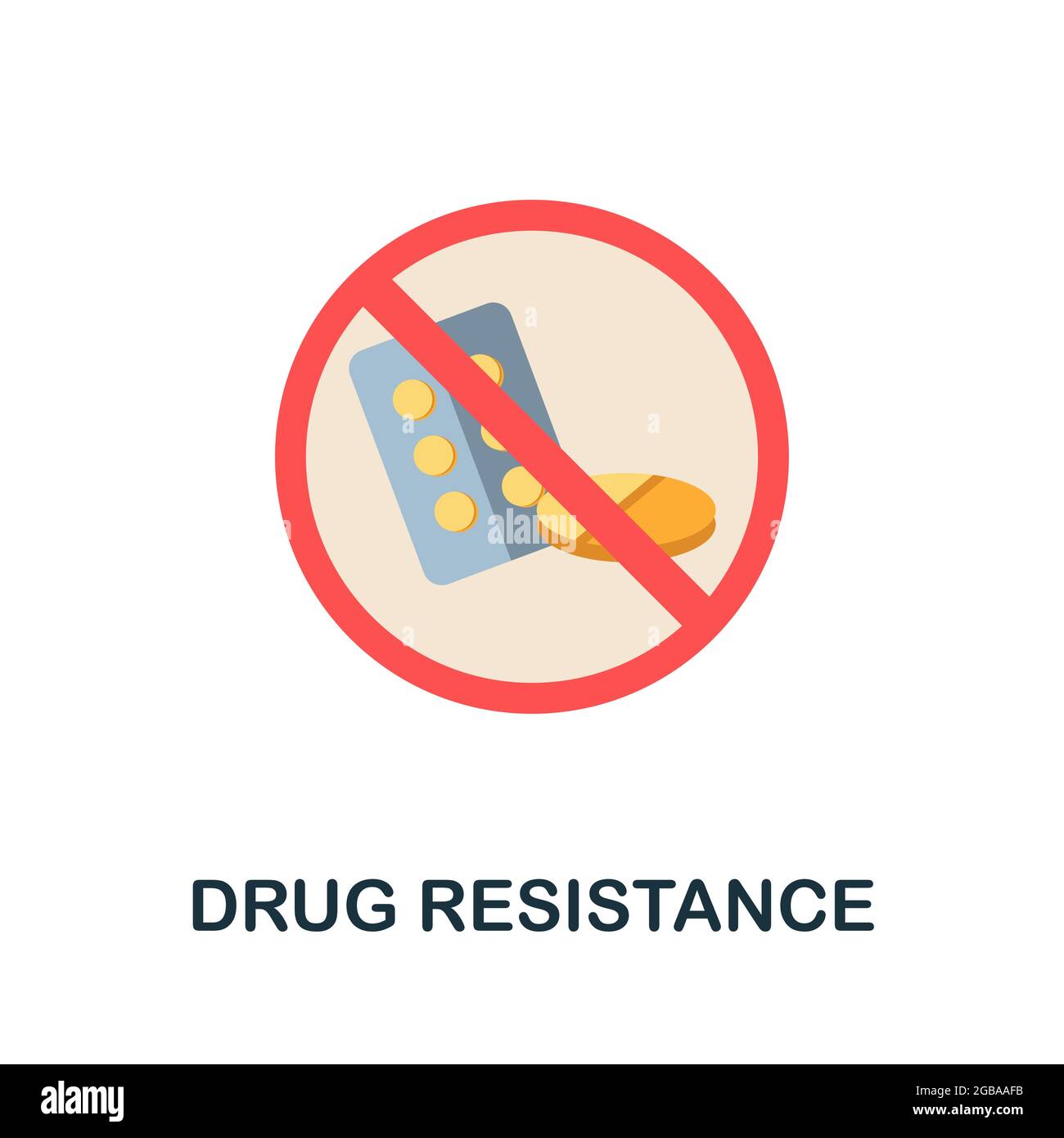 alamy

DRUG RESISTANCE

alamy

Image ID: 2GBAAFB
www.alamy.com