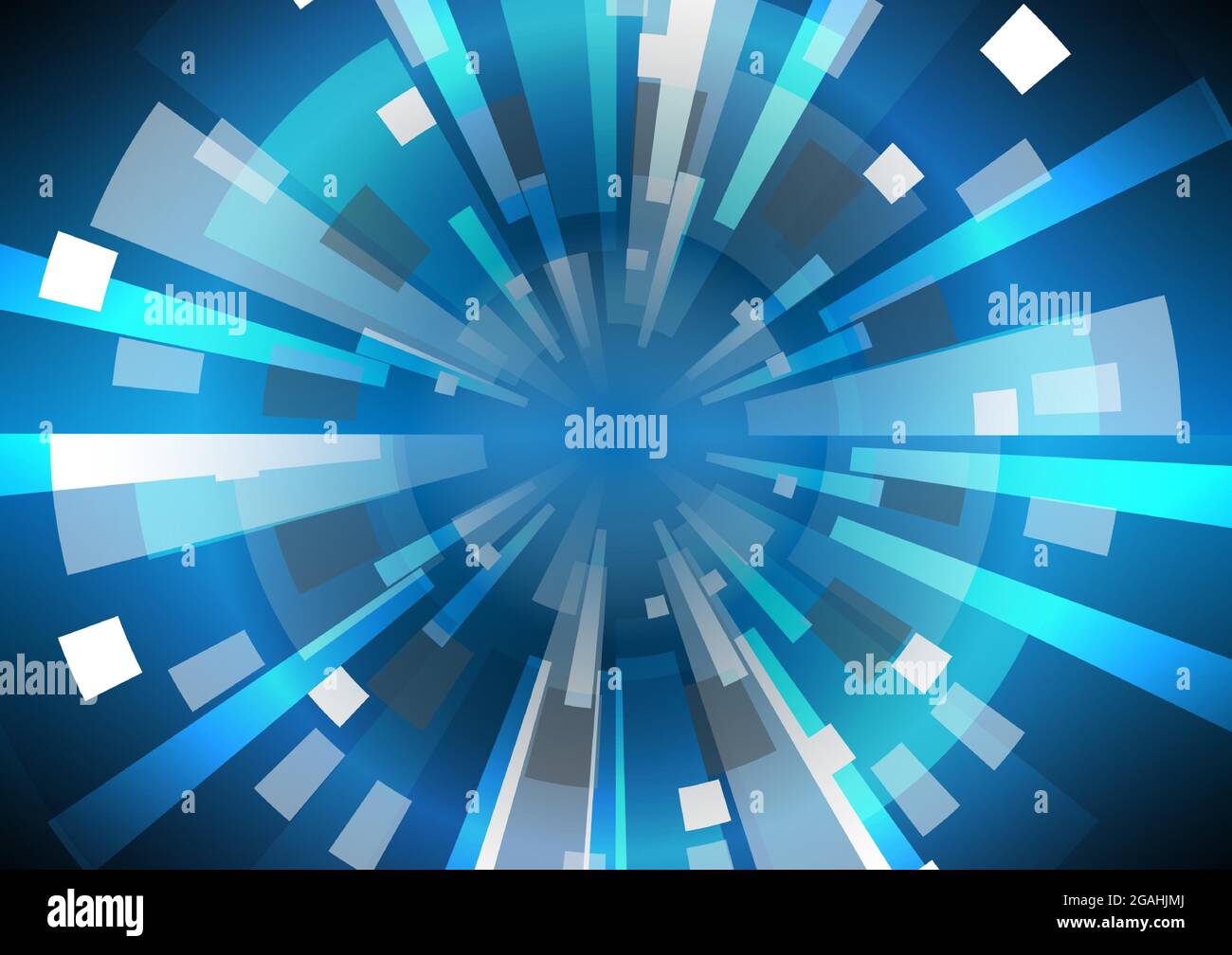 alamy
alamy
alamy
alamy
alamy

alamy

Image ID: 2GAHJMJ
www.alamy.com