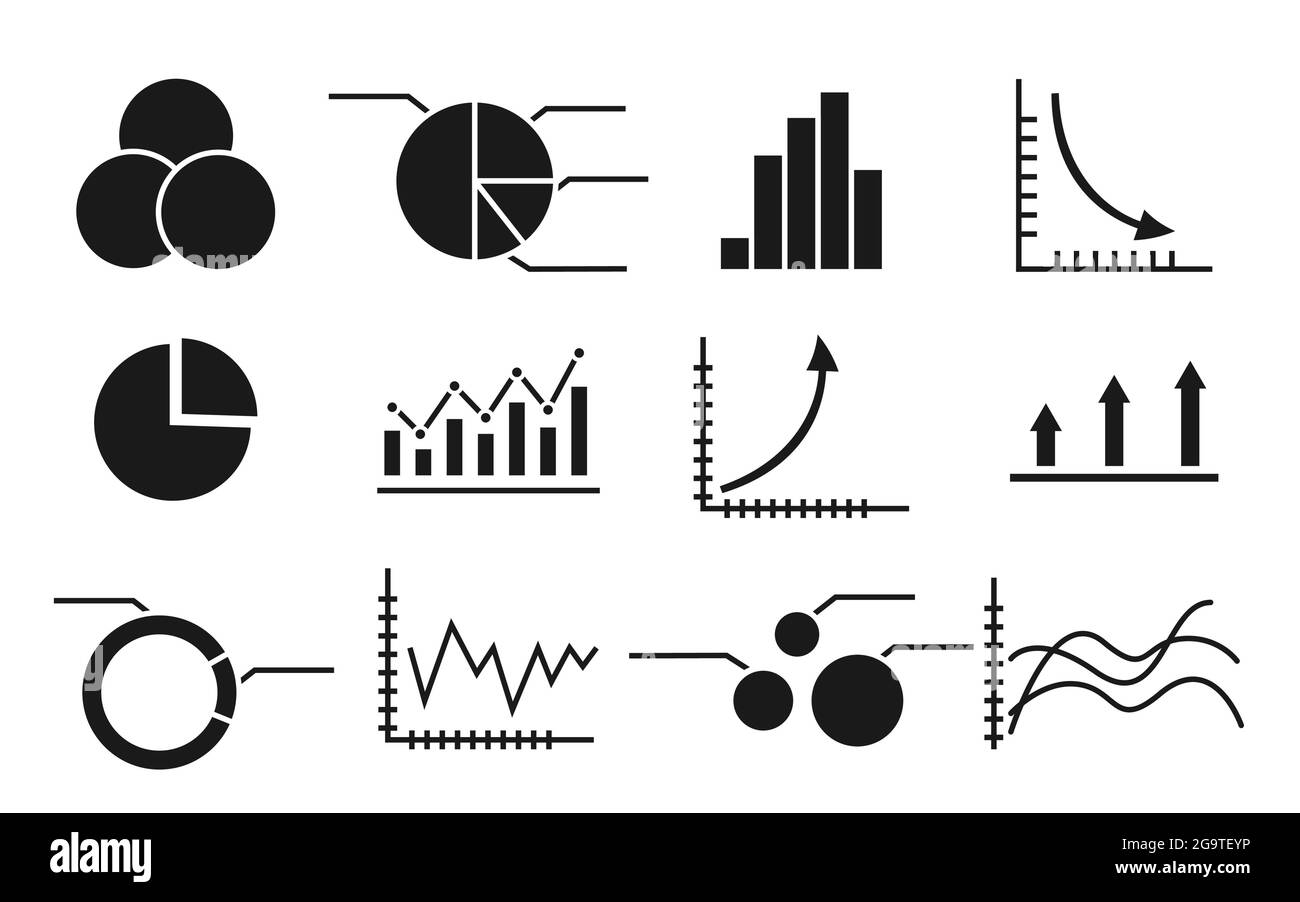 alamy

Image ID: 2G9TEYP
www.alamy.com