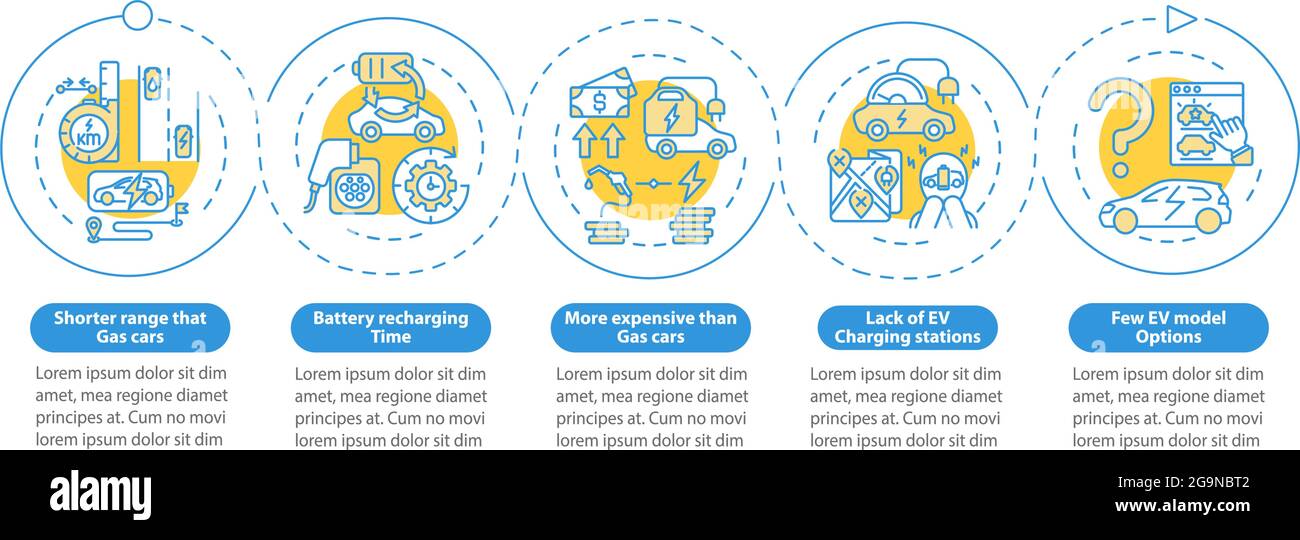 KM

$

Shorter range that Gas cars

Lorem ipsum dolor sit dim amet, mea regione diamet principes at. Cum no movi lorem ipsum dolor sit dim

Battery recharging Time

Lorem ipsum dolor sit dim amet, mea regione diamet principes at. Cum no movi lorem ipsum dolor sit dim

More expensive than Gas cars

Lorem ipsum dolor sit dim amet, mea regione diamet principes at. Cum no movi lorem ipsum dolor sit dim

Lack of EV Charging stations

Lorem ipsum dolor sit dim amet, mea regione diamet principes at. Cum no movi lorem ipsum dolor sit dim

Few EV model Options

Lorem ipsum dolor sit dim amet, mea regione diamet principes at. Cum no movi lorem ipsum dolor sit dim

alamy

Image ID: 2G9NBT2
www.alamy.com