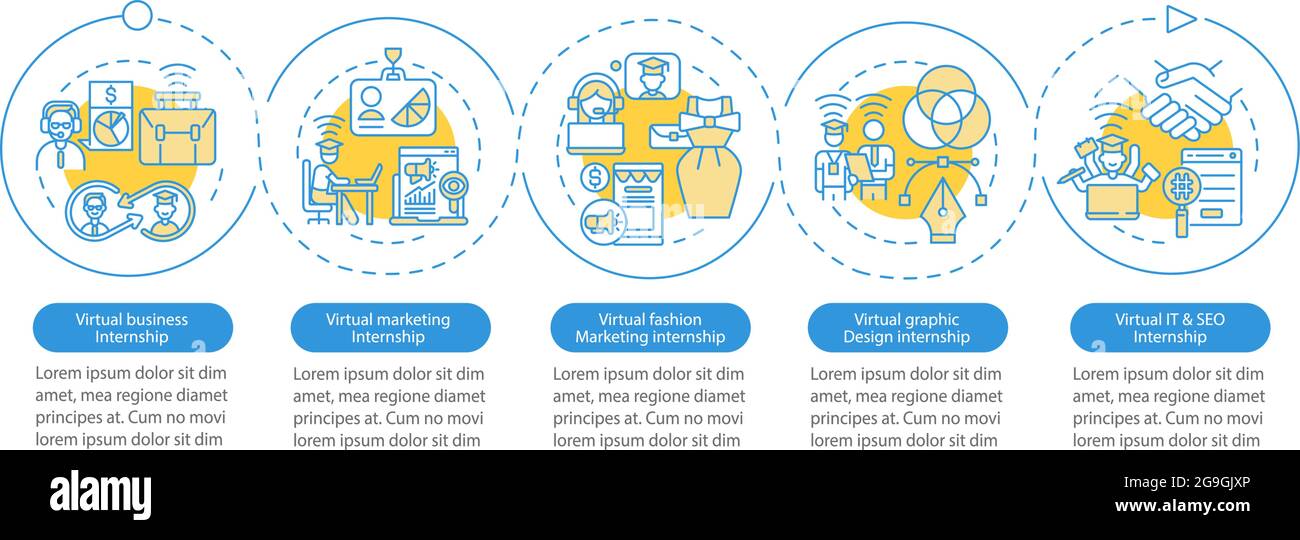 Virtual business Internship

Lorem ipsum dolor sit dim amet, mea regione diamet principes at. Cum no movi lorem ipsum dolor sit dim

Virtual marketing Internship

Lorem ipsum dolor sit dim amet, mea regione diamet principes at. Cum no movi lorem ipsum dolor sit dim

Virtual fashion Marketing internship

Lorem ipsum dolor sit dim amet, mea regione diamet principes at. Cum no movi lorem ipsum dolor sit dim

Virtual graphic Design internship

Lorem ipsum dolor sit dim amet, mea regione diamet principes at. Cum no movi lorem ipsum dolor sit dim

Virtual IT & SEO Internship

Lorem ipsum dolor sit dim amet, mea regione diamet principes at. Cum no movi lorem ipsum dolor sit dim

alamy

Image ID: 2G9GJXP
www.alamy.com