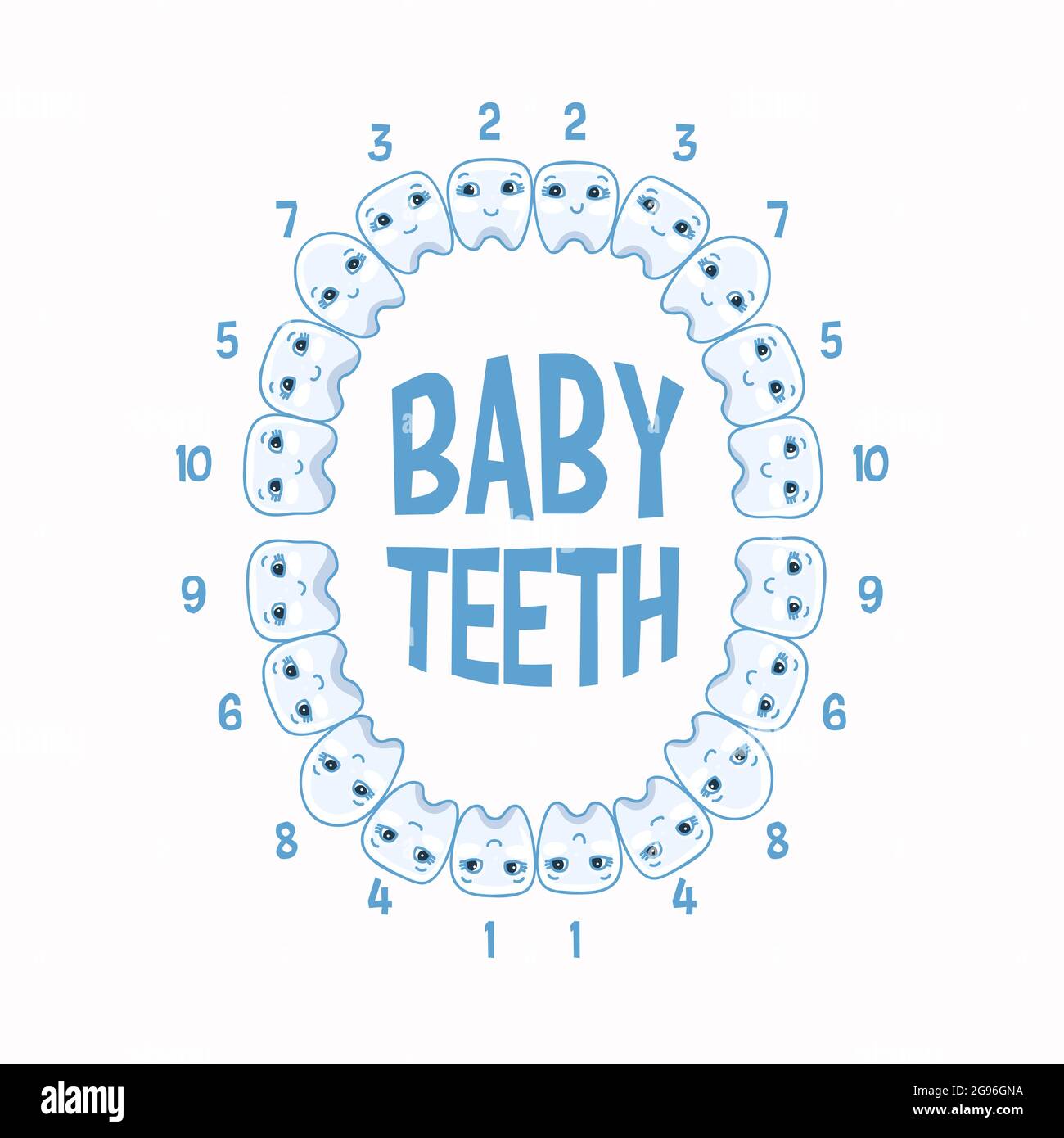 3 2 2 3

7 7

5 5

10 10

BABY
TEETH

9 9

6 6

8 8

4 4

1 1

alamy

Image ID: 2G96GNA
www.alamy.com