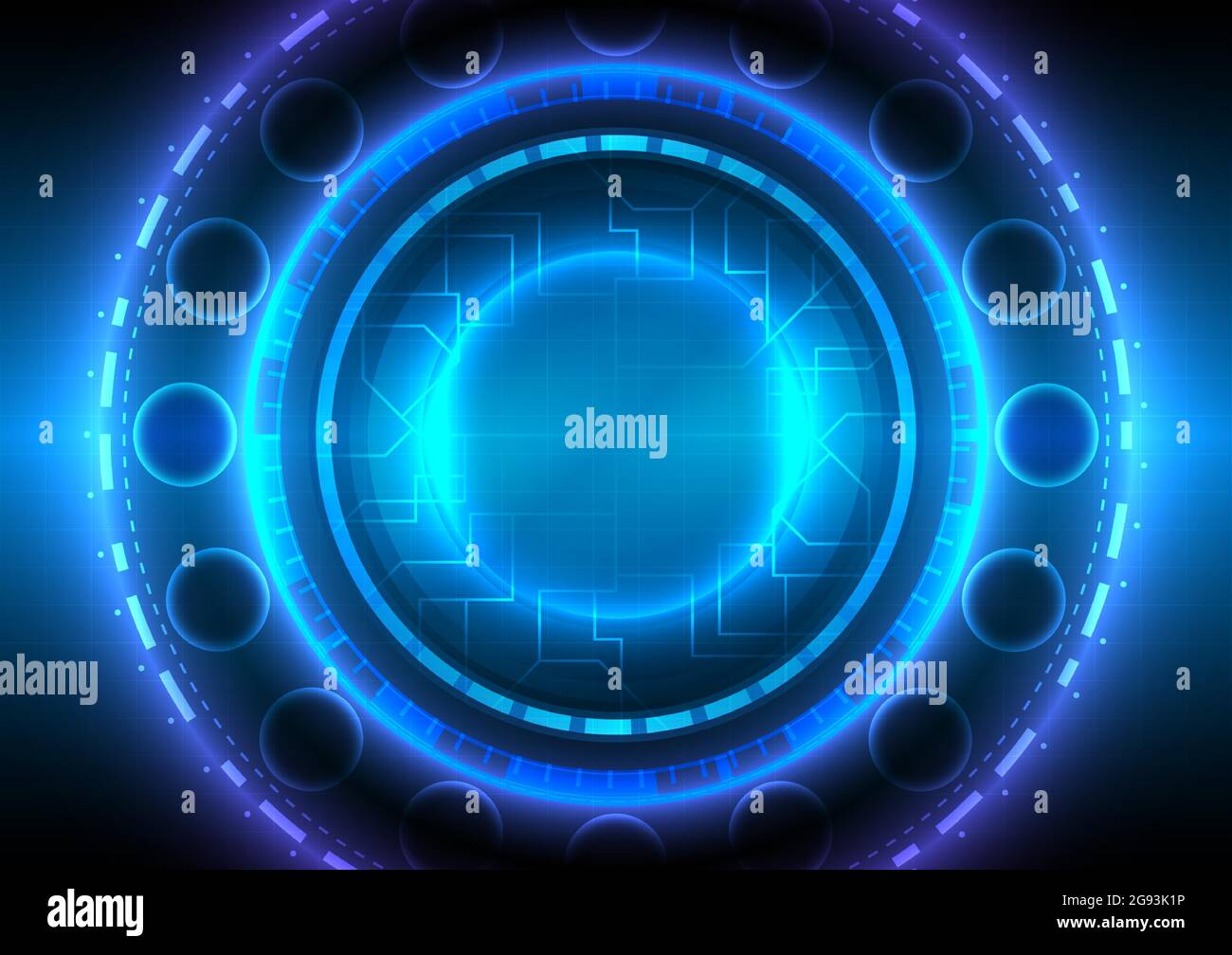 alamy

alamy

alamy

alamy

alamy

alamy

Image ID: 2G93K1P
www.alamy.com