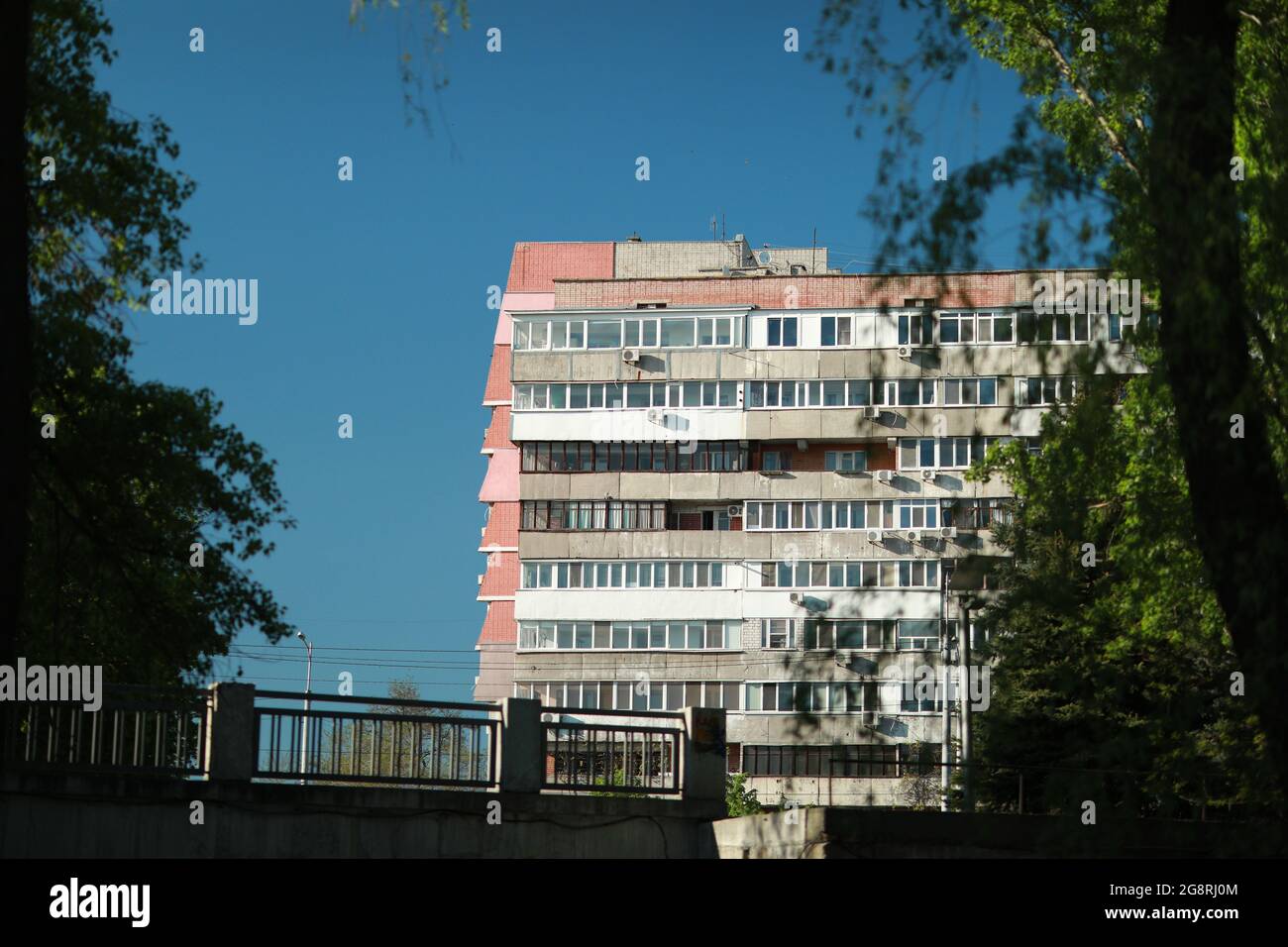 alamy

alamy

alamy

alamy

alamy

Image ID: 2G8RJ0M
www.alamy.com