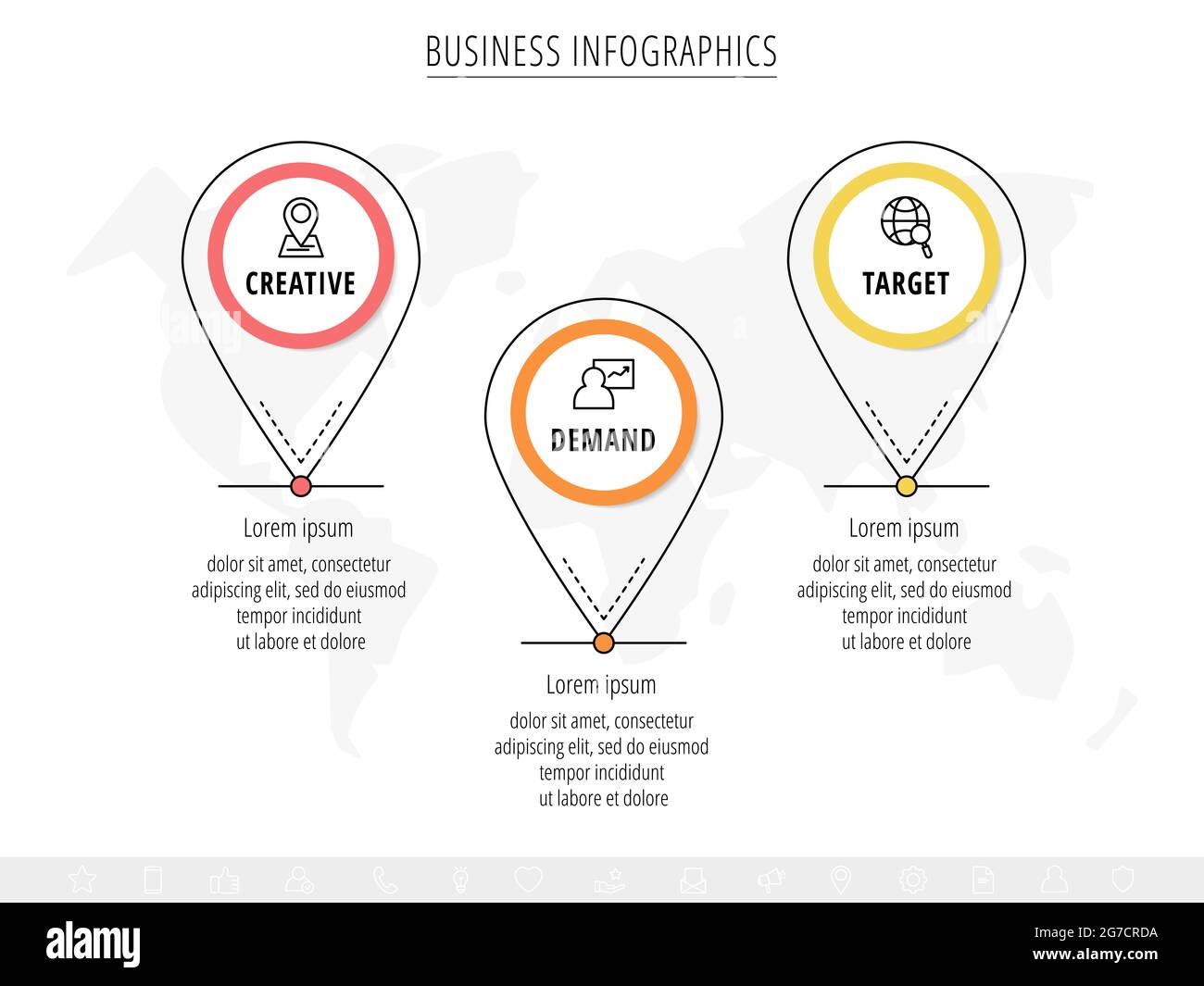 BUSINESS INFOGRAPHICS

CREATIVE

Lorem ipsum

dolor sit amet, consectetur adipiscing elit, sed do eiusmod tempor incididunt ut labore et dolore

DEMAND

Lorem ipsum

dolor sit amet, consectetur adipiscing elit, sed do eiusmod tempor incididunt ut labore et dolore

TARGET

Lorem ipsum

dolor sit amet, consectetur adipiscing elit, sed do eiusmod tempor incididunt ut labore et dolore

alamy

Image ID: 2G7CRDA
www.alamy.com