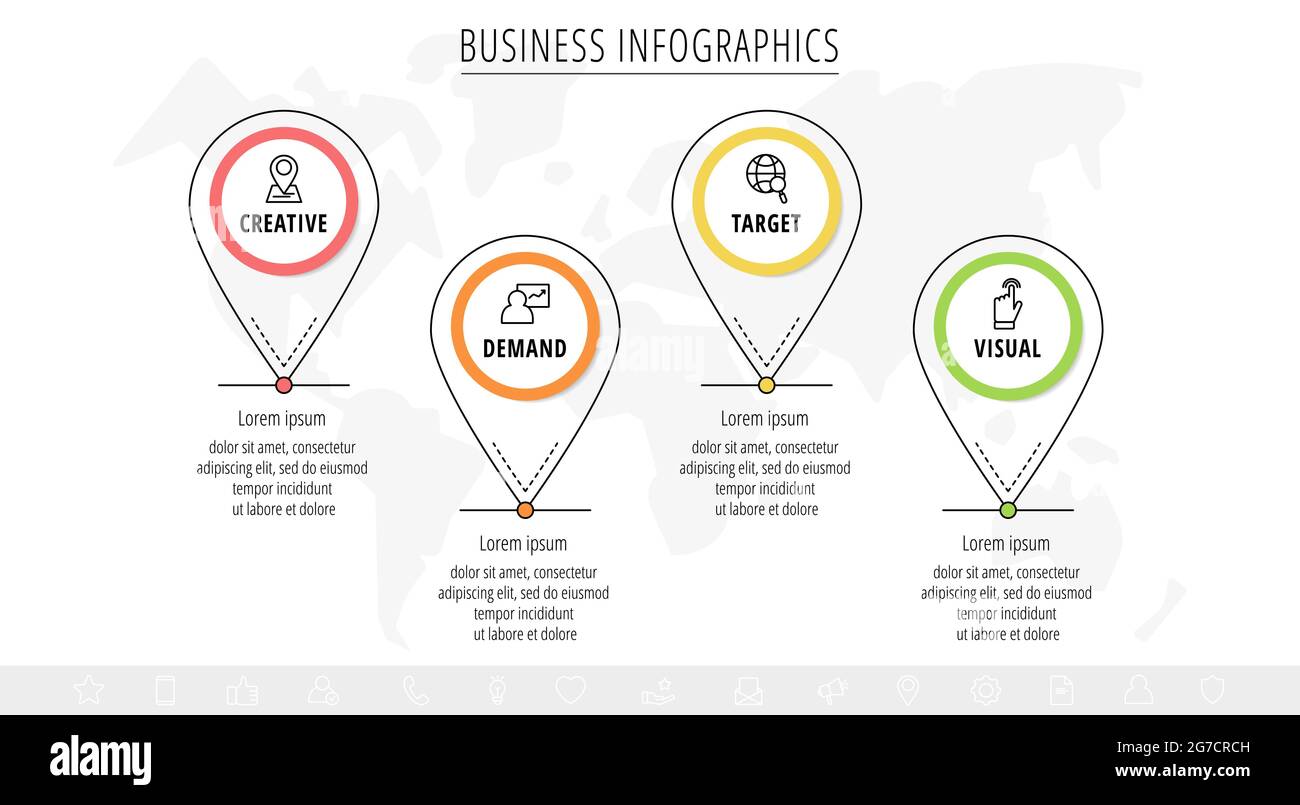 BUSINESS INFOGRAPHICS

CREATIVE

Lorem ipsum

dolor sit amet, consectetur adipiscing elit, sed do eiusmod tempor incididunt ut labore et dolore

DEMAND

Lorem ipsum

dolor sit amet, consectetur adipiscing elit, sed do eiusmod tempor incididunt ut labore et dolore

TARGET

Lorem ipsum

dolor sit amet, consectetur adipiscing elit, sed do eiusmod tempor incididunt ut labore et dolore

VISUAL

Lorem ipsum

dolor sit amet, consectetur adipiscing elit, sed do eiusmod tempor incididunt ut labore et dolore

alamy

Image ID: 2G7CRCH
www.alamy.com