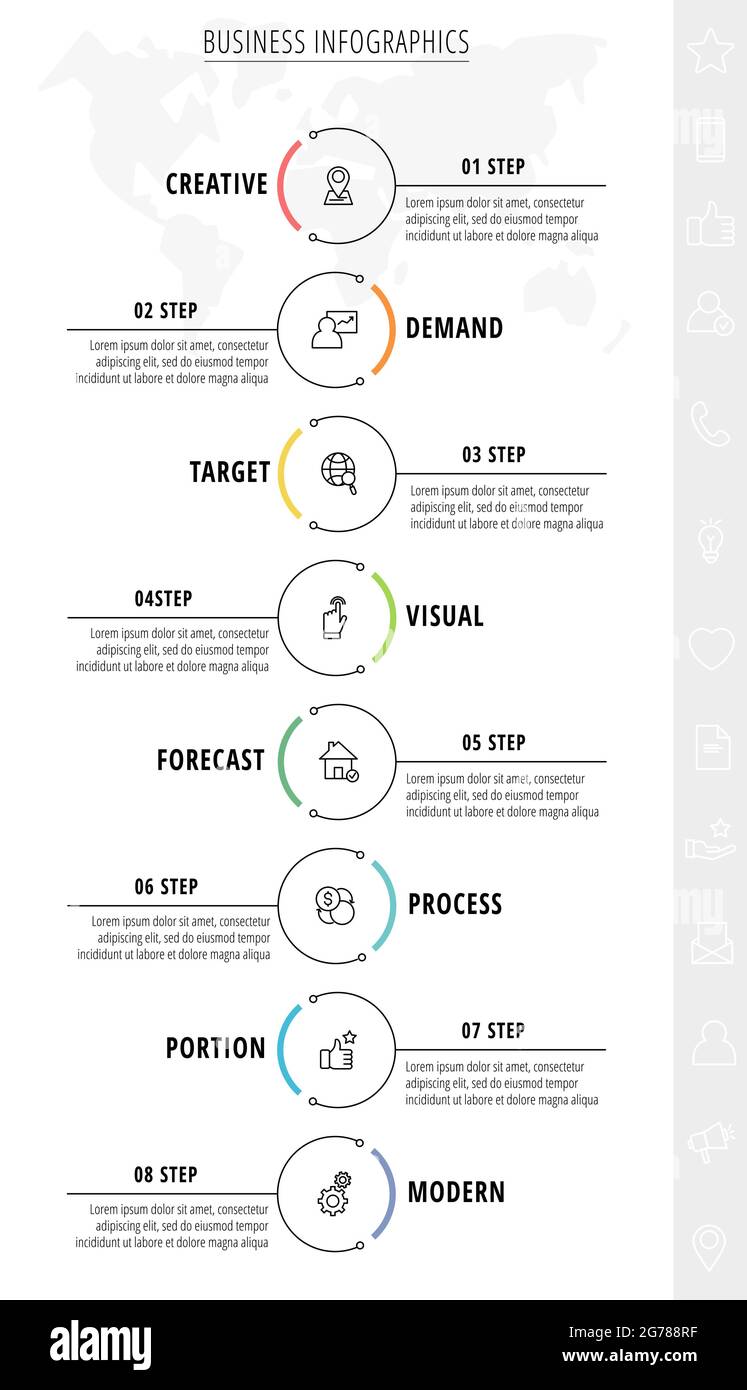 BUSINESS INFOGRAPHICS

CREATIVE

01 STEP
Lorem ipsum dolor sit amet, consectetur adipiscing elit, sed do eiusmod tempor incididunt ut labore et dolore magna aliqua

02 STEP
Lorem ipsum dolor sit amet, consectetur adipiscing elit, sed do eiusmod tempor incididunt ut labore et dolore magna aliqua

DEMAND

TARGET

03 STEP
Lorem ipsum dolor sit amet, consectetur adipiscing elit, sed do eiusmod tempor incididunt ut labore et dolore magna aliqua

04STEP
Lorem ipsum dolor sit amet, consectetur adipiscing elit, sed do eiusmod tempor incididunt ut labore et dolore magna aliqua

VISUAL

FORECAST

05 STEP
Lorem ipsum dolor sit amet, consectetur adipiscing elit, sed do eiusmod tempor incididunt ut labore et dolore magna aliqua

06 STEP
Lorem ipsum dolor sit amet, consectetur adipiscing elit, sed do eiusmod tempor incididunt ut labore et dolore magna aliqua

PROCESS

PORTION

07 STEP
Lorem ipsum dolor sit amet, consectetur adipiscing elit, sed do eiusmod tempor incididunt ut labore et dolore magna aliqua

08 STEP
Lorem ipsum dolor sit amet, consectetur adipiscing elit, sed do eiusmod tempor incididunt ut labore et dolore magna aliqua

MODERN

alamy
Image ID: 2G788RF
www.alamy.com