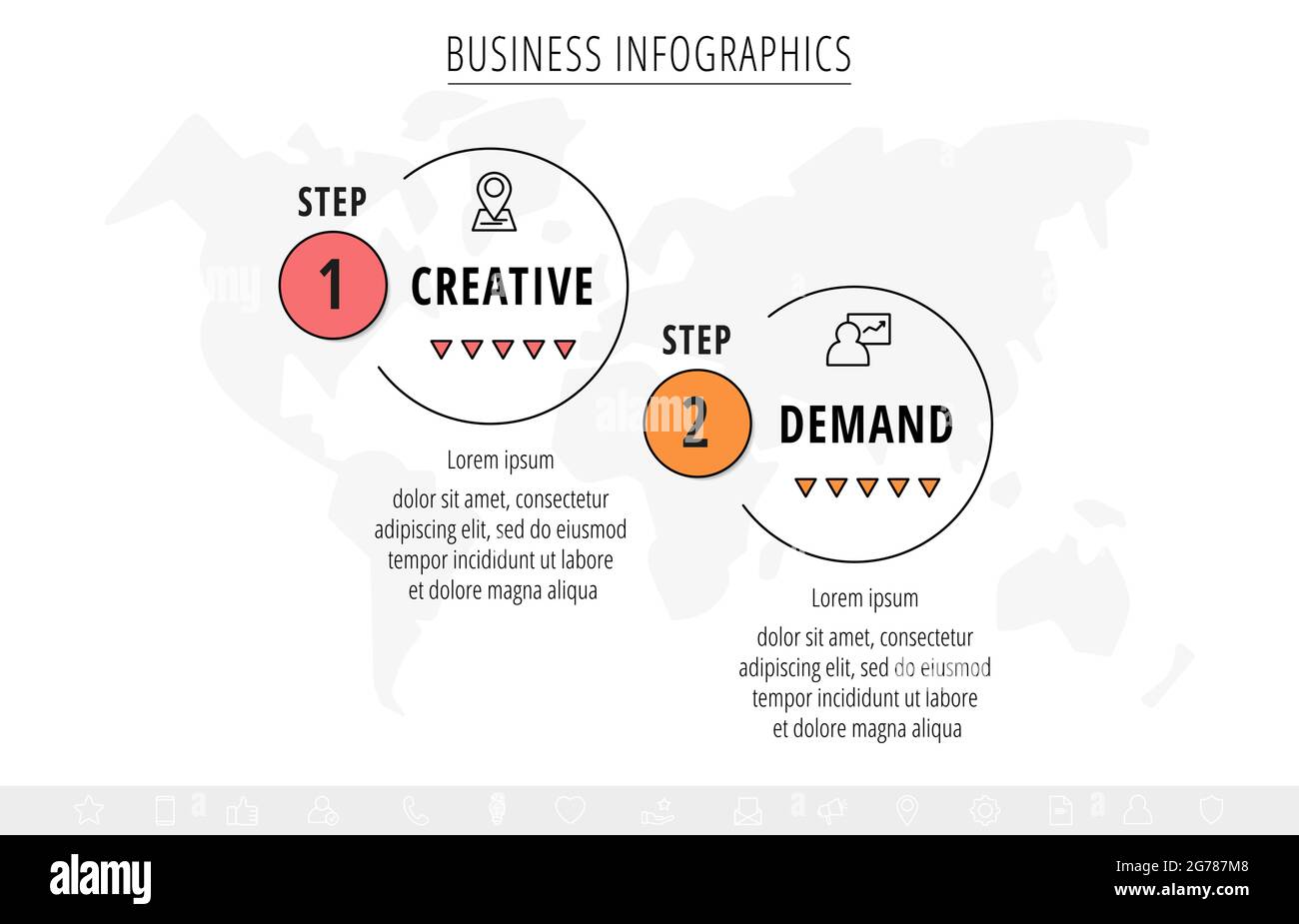 BUSINESS INFOGRAPHICS

STEP
1
CREATIVE

Lorem ipsum
dolor sit amet, consectetur adipiscing elit, sed do eiusmod tempor incididunt ut labore et dolore magna aliqua

STEP
2
DEMAND

Lorem ipsum
dolor sit amet, consectetur adipiscing elit, sed do eiusmod tempor incididunt ut labore et dolore magna aliqua

alamy

Image ID: 2G787M8
www.alamy.com