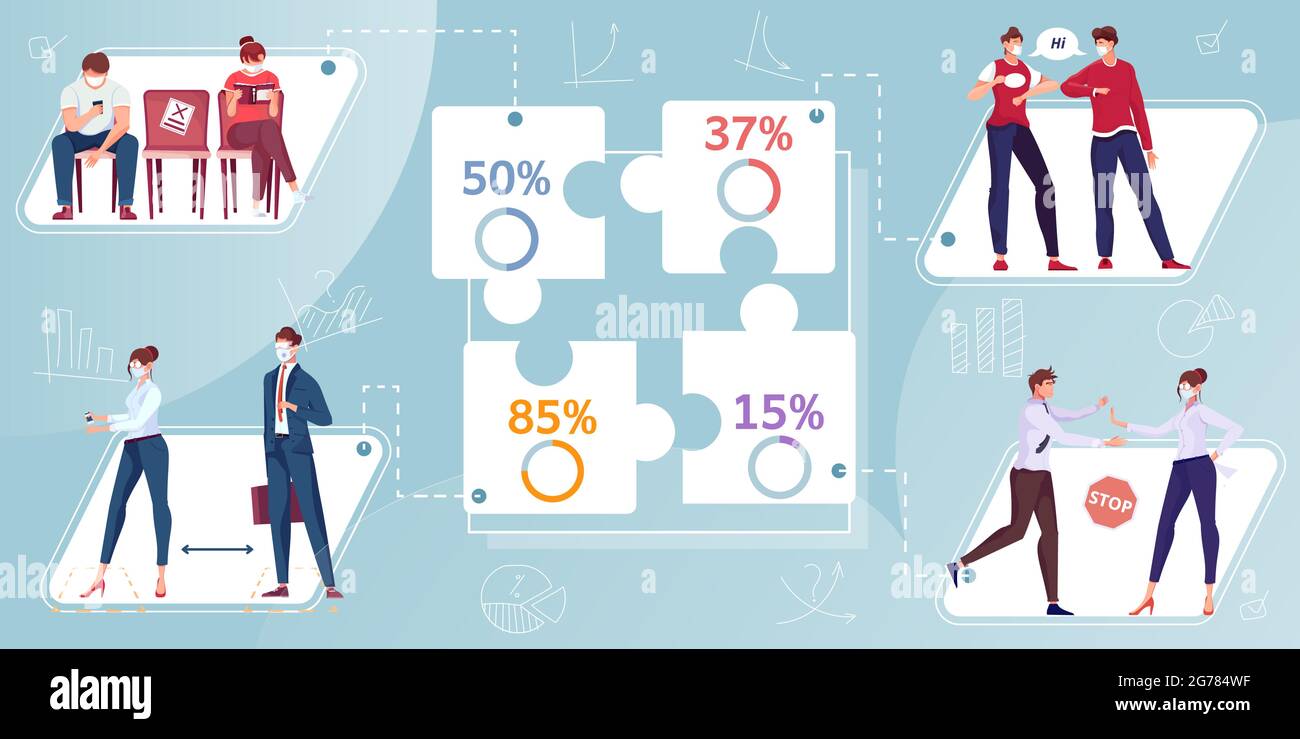 Hi

50%

37%

alamy

85%

15%

STOP

alamy

Image ID: 2G784WF
www.alamy.com