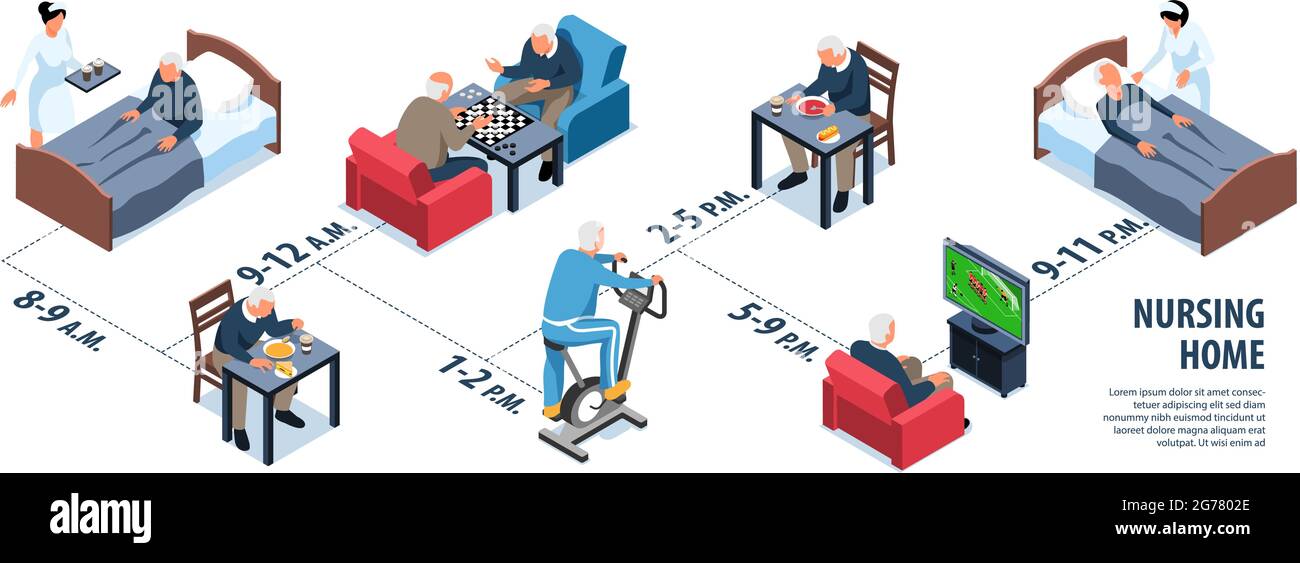 8-9 A.M.

9-12 A.M.

1-2 P.M.

2-5 P.M.

5-9 P.M.

9-11 P.M.

NURSING HOME

Lorem ipsum dolor sit amet consectetuer adipiscing elit sed diam nonummy nibh euismod tincidunt ut laoreet dolore magna aliquam erat volutpat. Ut wisi enim ad

alamy

Image ID: 2G7802E
www.alamy.com