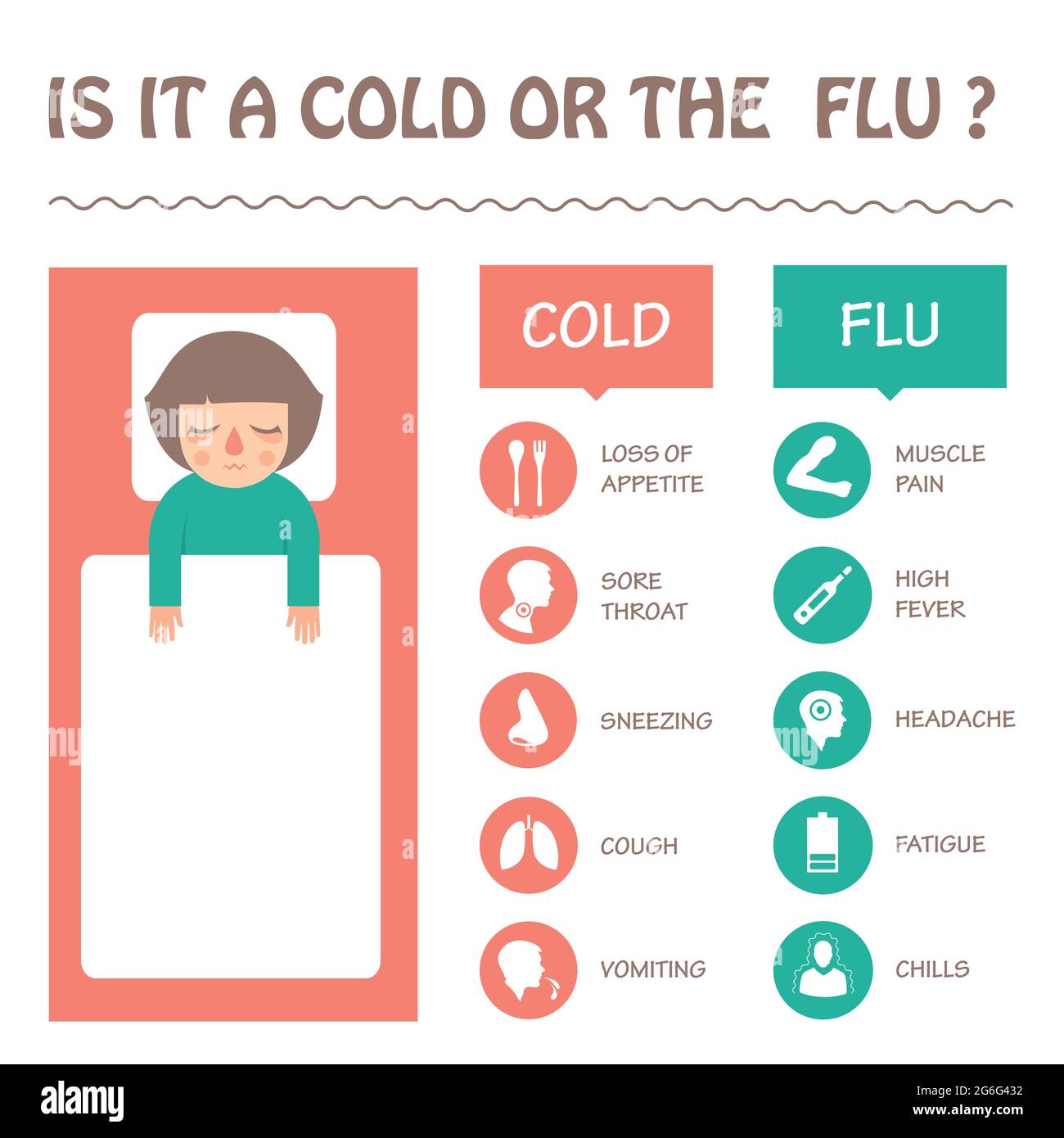 IS IT A COLD OR THE FLU ?

COLD

LOSS OF APPETITE

SORE THROAT

SNEEZING

COUGH

VOMITING

FLU

MUSCLE PAIN

HIGH FEVER

HEADACHE

FATIGUE

CHILLS

alamy

Image ID: 2G6G432
www.alamy.com