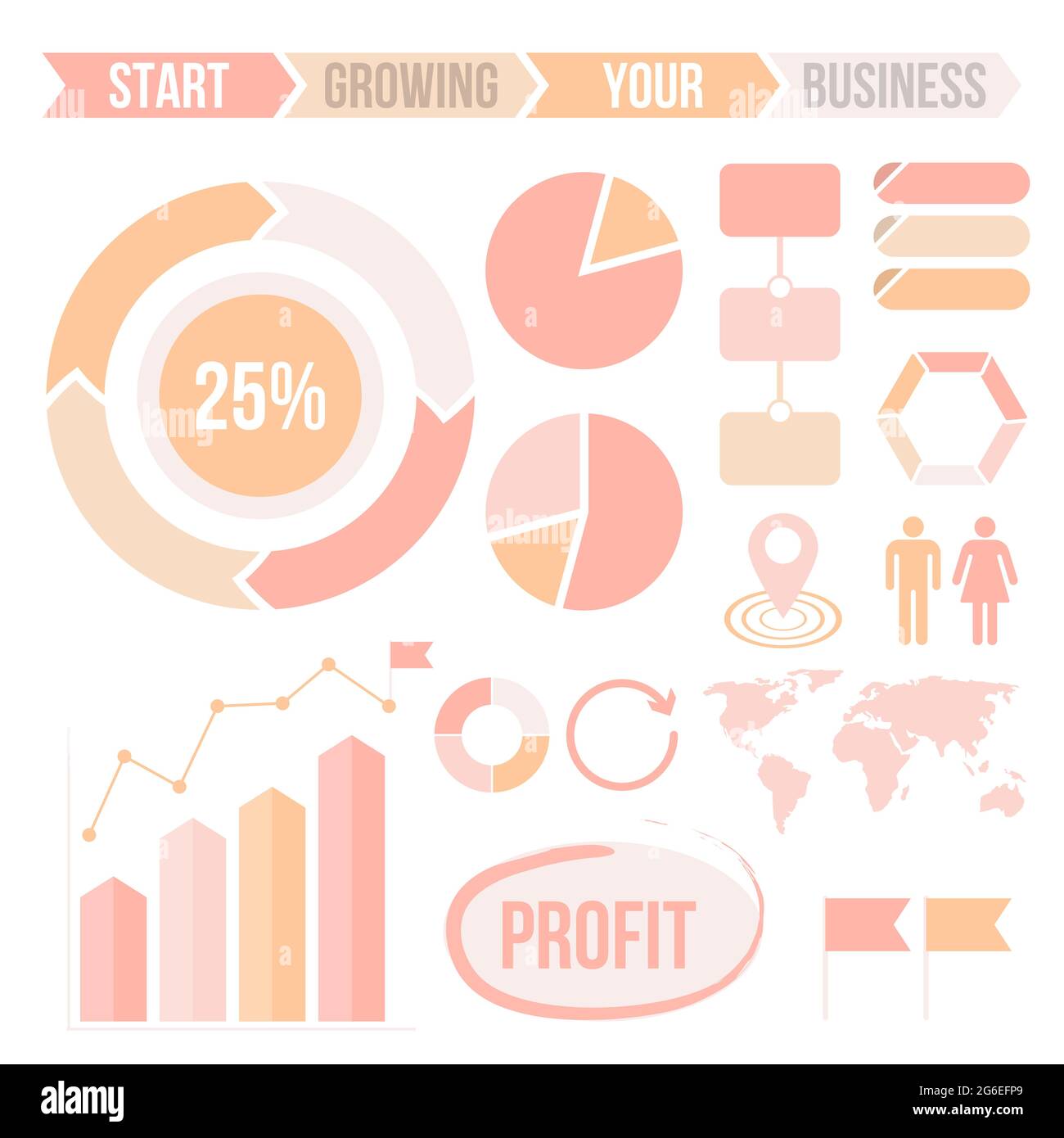 START GROWING YOUR BUSINESS

25%

PROFIT

alamy

Image ID: 2G6EFP9
www.alamy.com