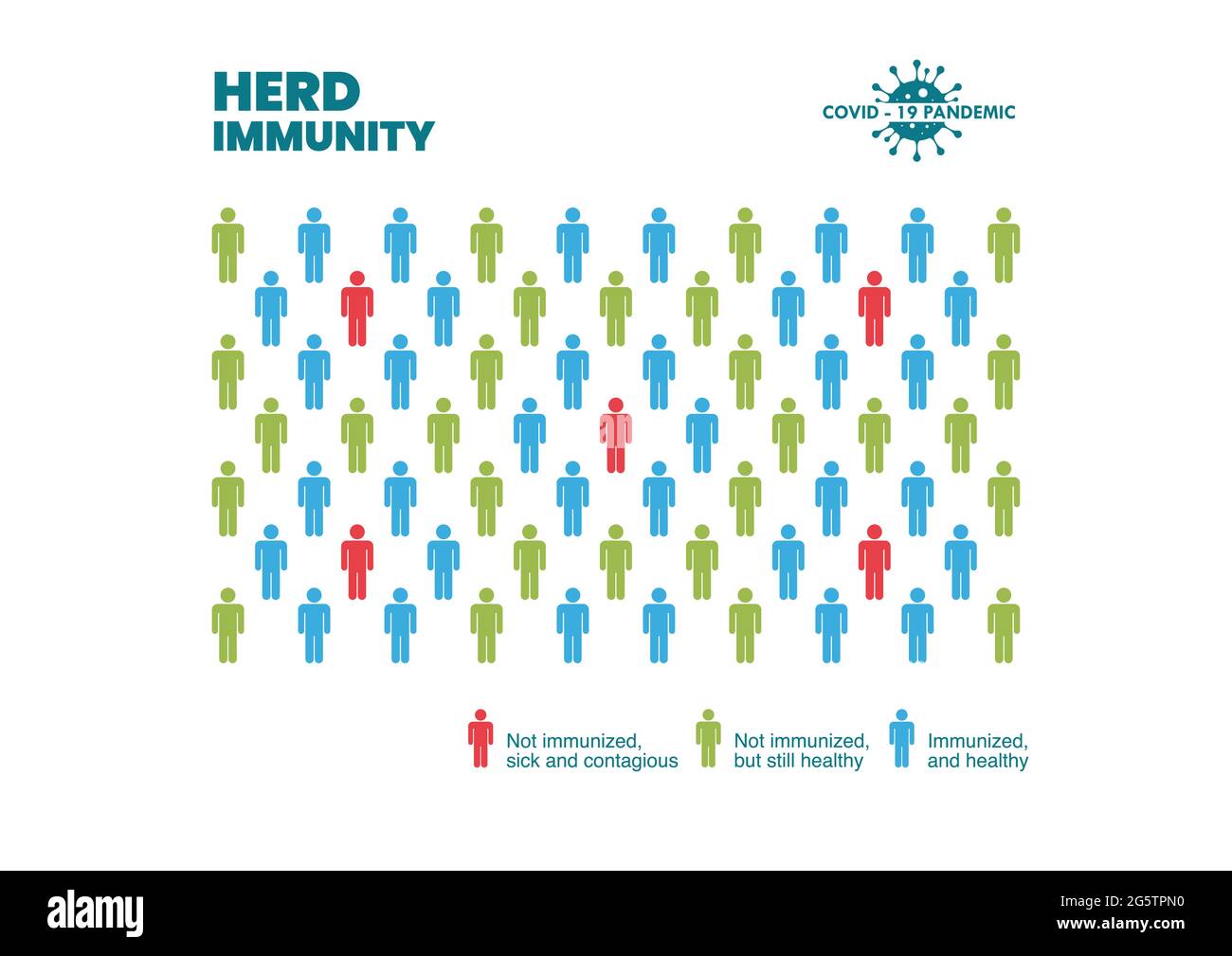 HERD
IMMUNITY

COVID - 19 PANDEMIC

Not immunized, sick and contagious

Not immunized, but still healthy

Immunized, and healthy

alamy

Image ID: 2G5TPN0
www.alamy.com